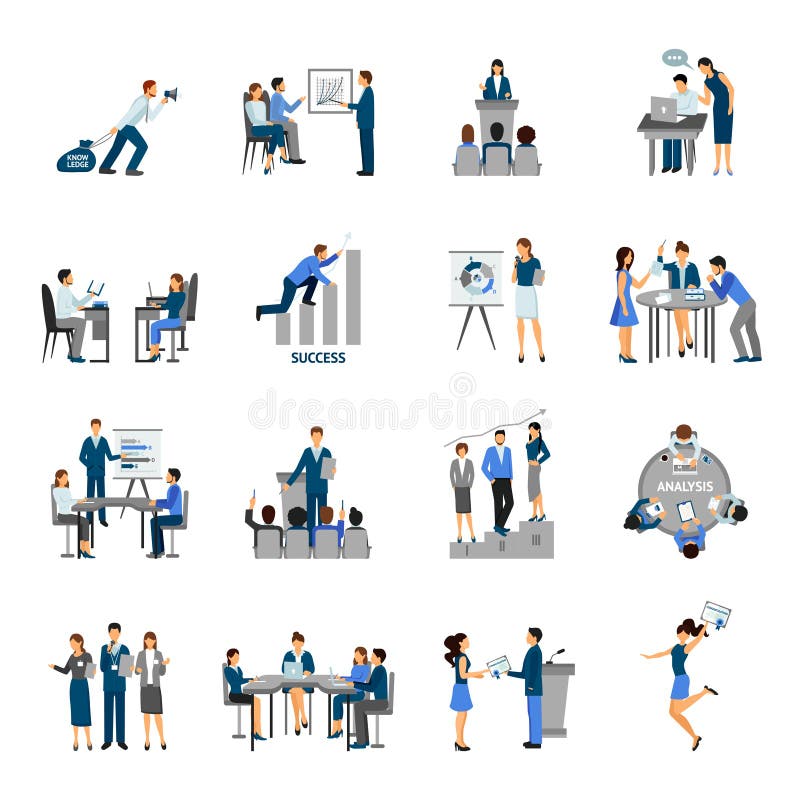 KNOW LEDGE

SUCCESS

dreamstime

ANALYSIS