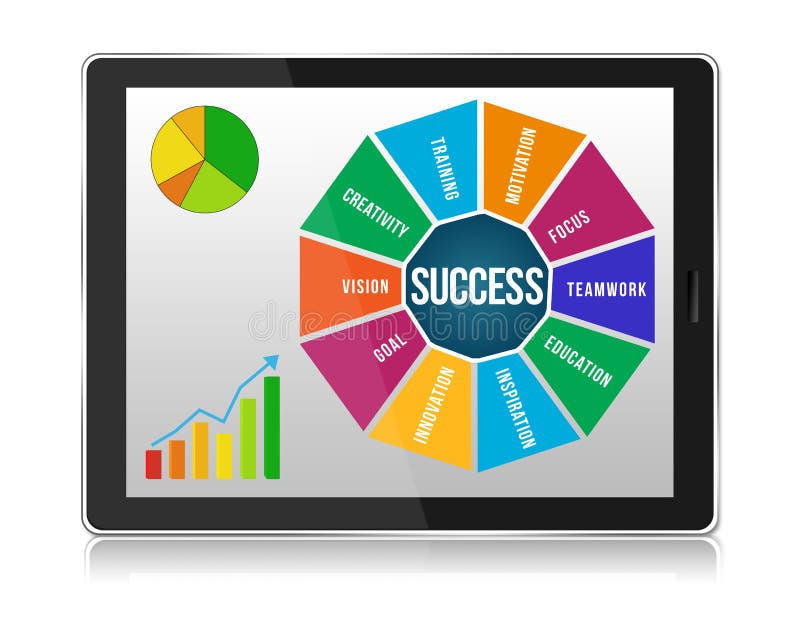 SUCCESS
TRAINING
MOTIVATION
FOCUS
TEAMWORK
EDUCATION
INSPIRATION
INNOVATION
GOAL
VISION
CREATIVITY
dreamstime