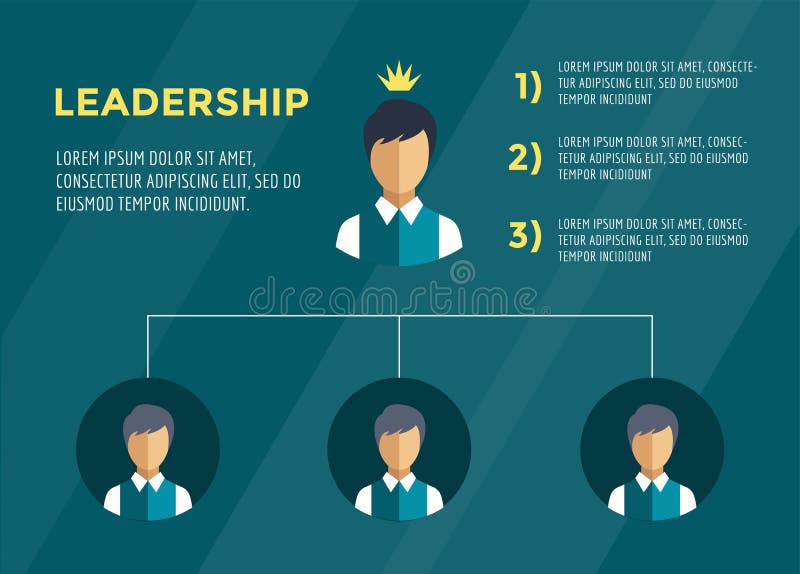 LEADERSHIP

LOREM IPSUM DOLOR SIT AMET, CONSECTETUR ADIPISCING ELIT, SED DO EIUSMOD TEMPOR INCIDIDUNT.

1) LOREM IPSUM DOLOR SIT AMET, CONSECTETUR ADIPISCING ELIT, SED DO EIUSMOD TEMPOR INCIDIDUNT

2) LOREM IPSUM DOLOR SIT AMET, CONSECTETUR ADIPISCING ELIT, SED DO EIUSMOD TEMPOR INCIDIDUNT

3) LOREM IPSUM DOLOR SIT AMET, CONSECTETUR ADIPISCING ELIT, SED DO EIUSMOD TEMPOR INCIDIDUNT

dreamstime