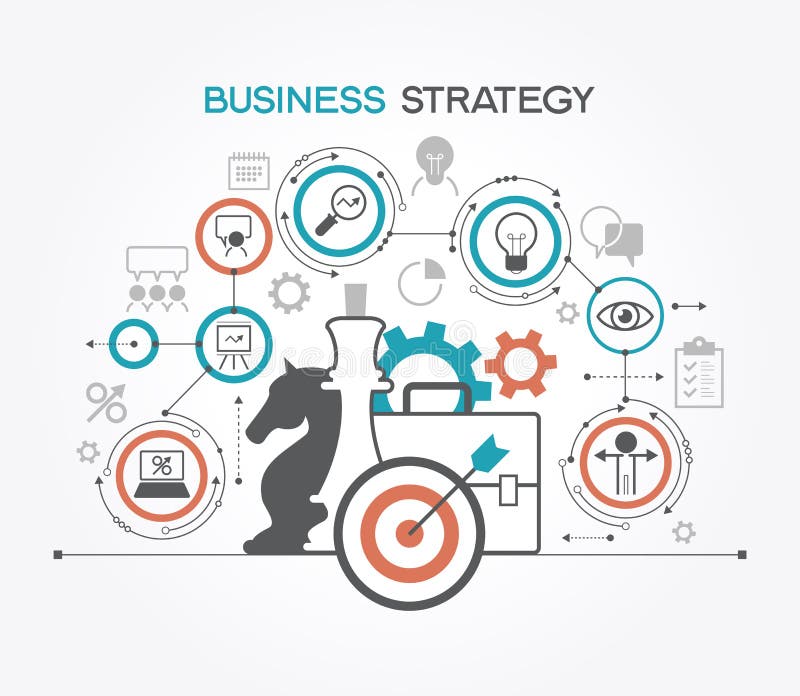 BUSINESS STRATEGY