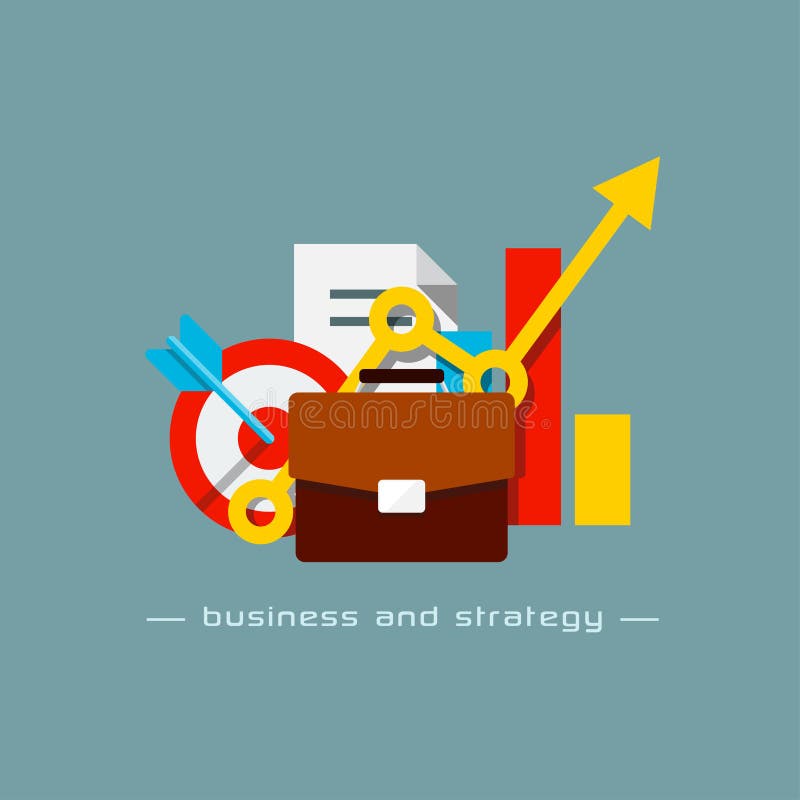 dreamstime

— business and strategy —