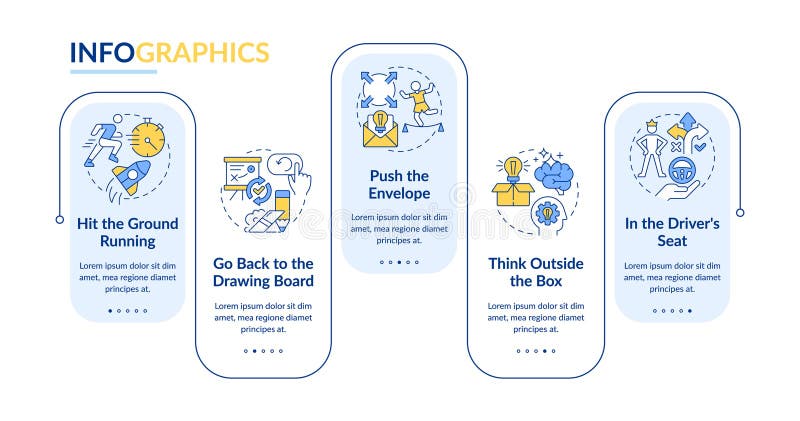 INFOGRAPHICS

Hit the Ground Running

Lorem ipsum dolor sit dim amet, mea regione diamet principes at.

Go Back to the Drawing Board

Lorem ipsum dolor sit dim amet, mea regione diamet principes at.

Push the Envelope

Lorem ipsum dolor sit dim amet, mea regione diamet principes at.

Think Outside the Box

Lorem ipsum dolor sit dim amet, mea regione diamet principes at.

In the Driver's Seat

Lorem ipsum dolor sit dim amet, mea regione diamet principes at.