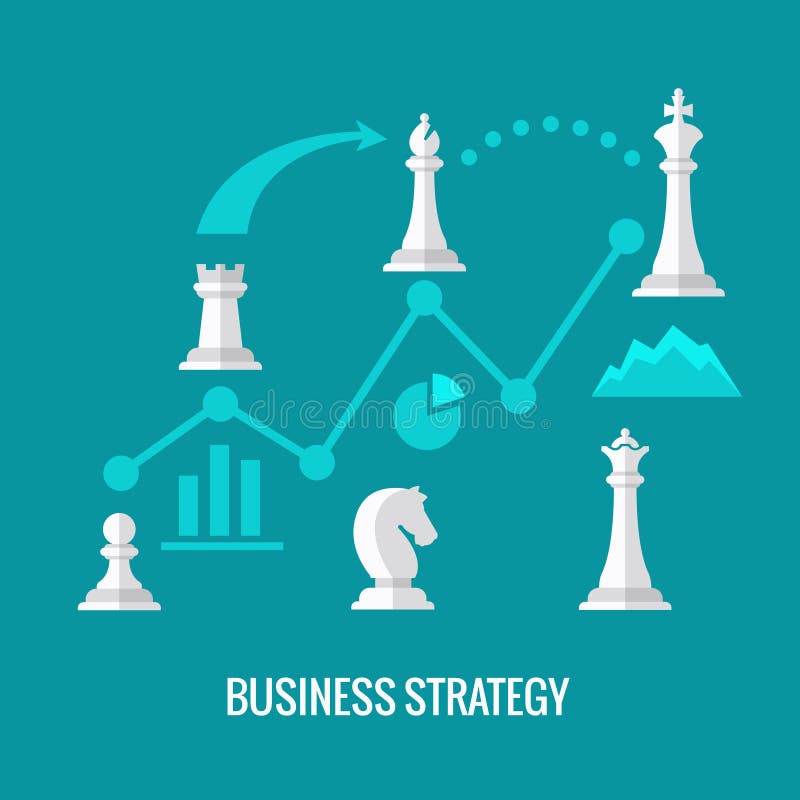 dreamstime

BUSINESS STRATEGY