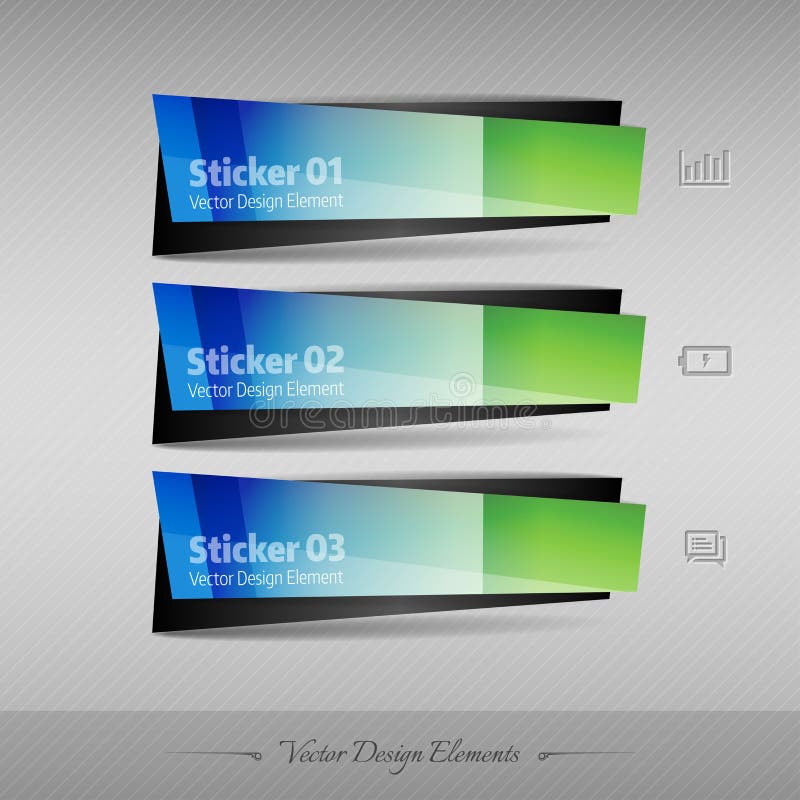 Sticker 01
Vector Design Element

Sticker 02
Vector Design Element

dreamstime

Sticker 03
Vector Design Element

Vector Design Elements