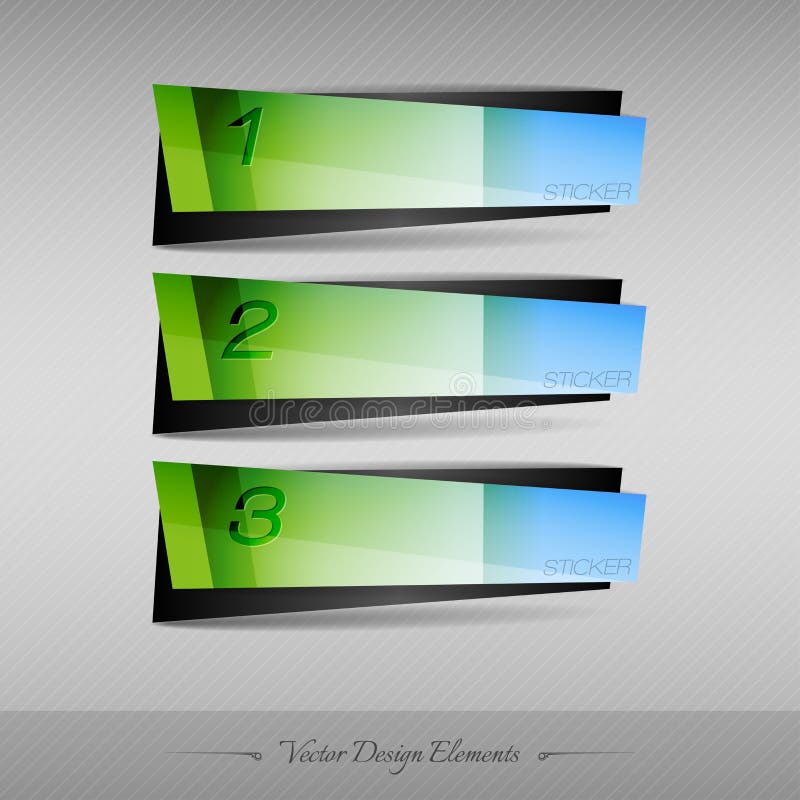 1
STICKER

2
STICKER

dreamstime

3
STICKER

Vector Design Elements