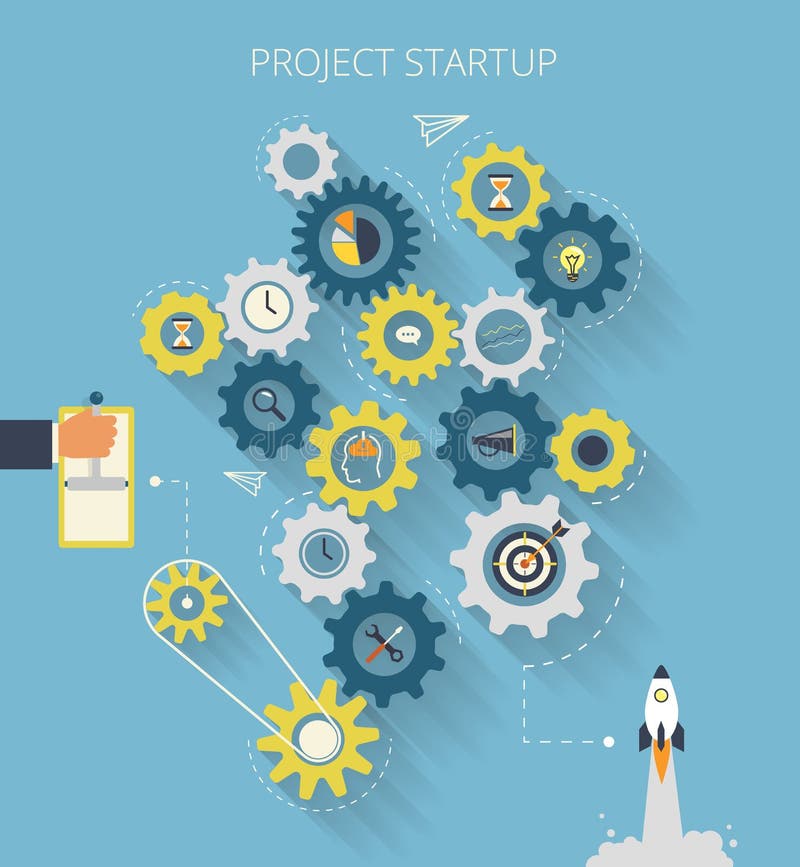 PROJECT STARTUP