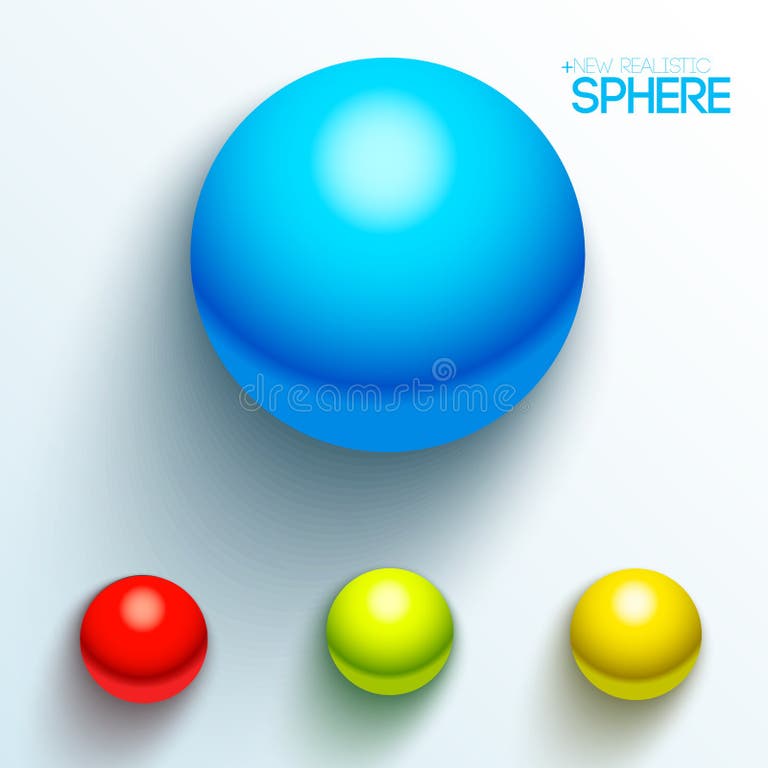 +NEW REALISTIC
SPHERE

dreamstime