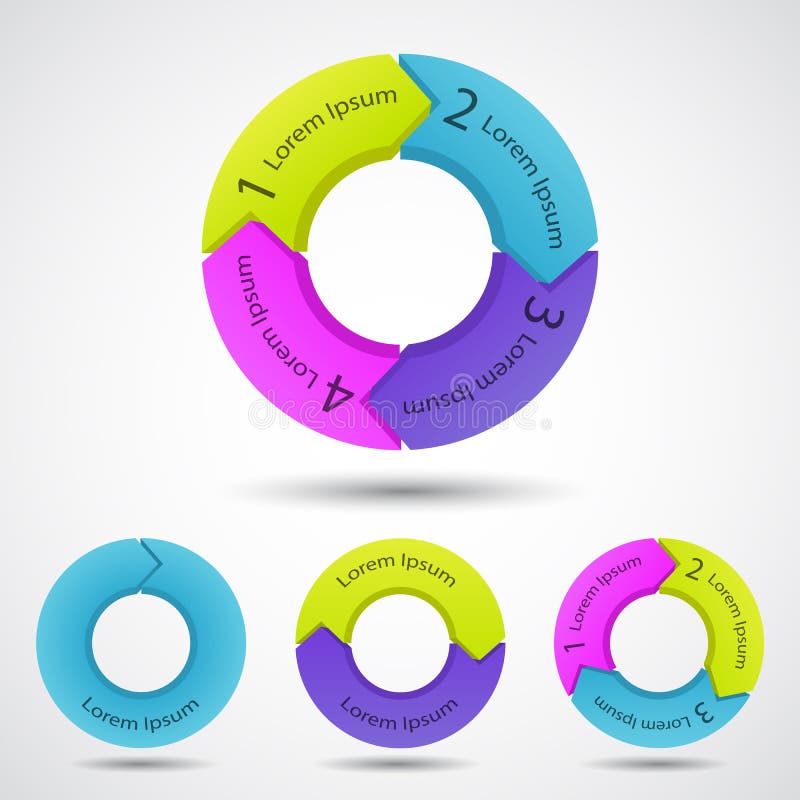 1 Lorem Ipsum
2 Lorem Ipsum
3 Lorem Ipsum
4 Lorem Ipsum

dreamstime

Lorem Ipsum

Lorem Ipsum
Lorem Ipsum

1 Lorem Ipsum
2 Lorem Ipsum
3 Lorem Ipsum