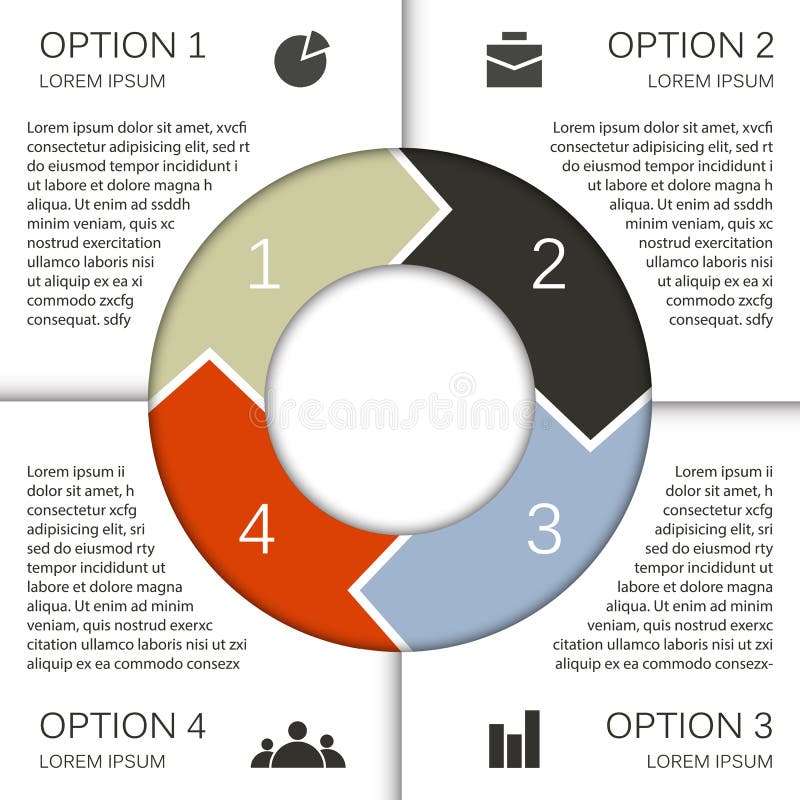 OPTION 1
LOREM IPSUM

Lorem ipsum dolor sit amet, xvcfi consectetur adipisicing elit, sed rt do eiusmod tempor incididunt i ut labore et dolore magna h aliqua. Ut enim ad ssddh minim veniam, quis xc nostrud exercitation ullamco laboris nisi ut aliquip ex ea xi commodo zxcfg consequat. sdfy

OPTION 2
LOREM IPSUM

Lorem ipsum dolor sit amet, xvcfi consectetur adipisicing elit, sed rt do eiusmod tempor incididunt i ut labore et dolore magna h aliqua. Ut enim ad ssddh minim veniam, quis xc nostrud exercitation ullamco laboris nisi ut aliquip ex ea xi commodo zxcfg consequat. sdfy

1

2

dreamstime

4

3

Lorem ipsum ii dolor sit amet, h consectetur xcfg adipisicing elit, sri sed do eiusmod rty tempor incididunt ut labore et dolore magna aliqua. Ut enim ad minim veniam, quis nostrud exerxc citation ullamco laboris nisi ut zxi aliquip ex ea commodo consezx

Lorem ipsum ii dolor sit amet, h consectetur xcfg adipisicing elit, sri sed do eiusmod rty tempor incididunt ut labore et dolore magna aliqua. Ut enim ad minim veniam, quis nostrud exerxc citation ullamco laboris nisi ut zxi aliquip ex ea commodo consezx-

OPTION 4
LOREM IPSUM

OPTION 3
LOREM IPSUM