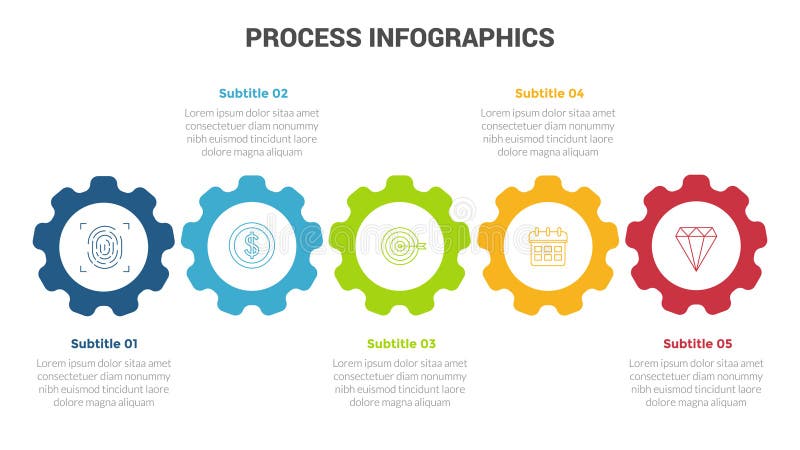 PROCESS INFOGRAPHICS

Subtitle 02
Lorem ipsum dolor sitaa amet consectetuer diam nonummy nibh euismod tincidunt laore dolore magna aliquam

Subtitle 04
Lorem ipsum dolor sitaa amet consectetuer diam nonummy nibh euismod tincidunt laore dolore magna aliquam

Subtitle 01
Lorem ipsum dolor sitaa amet consectetuer diam nonummy nibh euismod tincidunt laore dolore magna aliquam

Subtitle 03
Lorem ipsum dolor sitaa amet consectetuer diam nonummy nibh euismod tincidunt laore dolore magna aliquam

Subtitle 05
Lorem ipsum dolor sitaa amet consectetuer diam nonummy nibh euismod tincidunt laore dolore magna aliquam