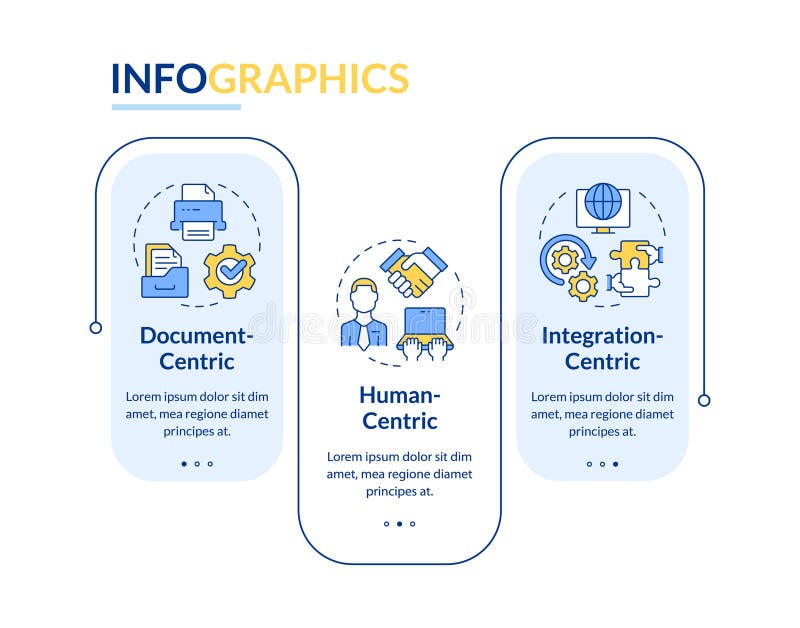 INFOGRAPHICS

Document-Centric

Lorem ipsum dolor sit dim amet, mea regione diamet principes at.

Human-Centric

Lorem ipsum dolor sit dim amet, mea regione diamet principes at.

Integration-Centric

Lorem ipsum dolor sit dim amet, mea regione diamet principes at.

dreamstime