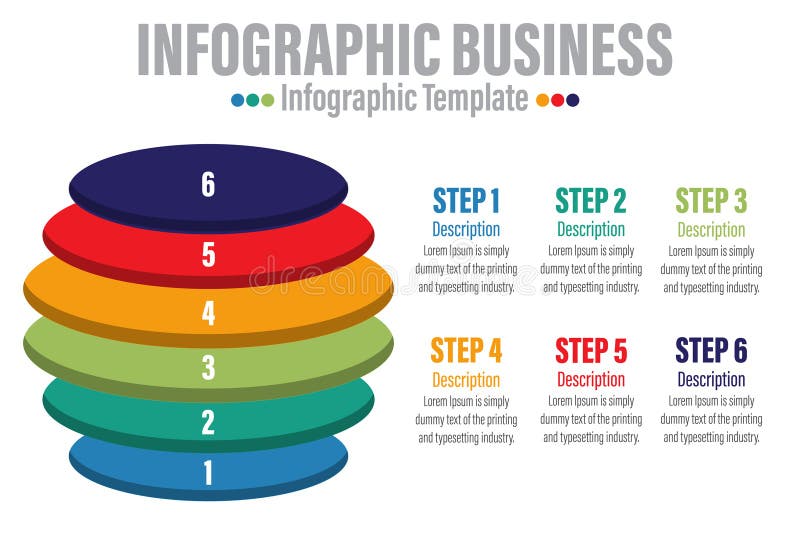 INFOGRAPHIC BUSINESS

Infographic Template

6

5

4

3

2

1

STEP 1
Description
Lorem Ipsum is simply dummy text of the printing and typesetting industry.

STEP 2
Description
Lorem Ipsum is simply dummy text of the printing and typesetting industry.

STEP 3
Description
Lorem Ipsum is simply dummy text of the printing and typesetting industry.

STEP 4
Description
Lorem Ipsum is simply dummy text of the printing and typesetting industry.

STEP 5
Description
Lorem Ipsum is simply dummy text of the printing and typesetting industry.

STEP 6
Description
Lorem Ipsum is simply dummy text of the printing and typesetting industry.

dreamstime