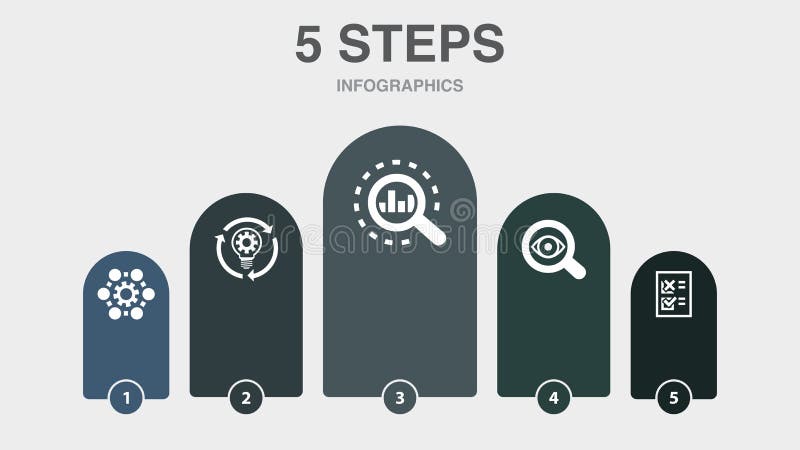 5 STEPS

INFOGRAPHICS

dreamstime

1

2

3

4

5