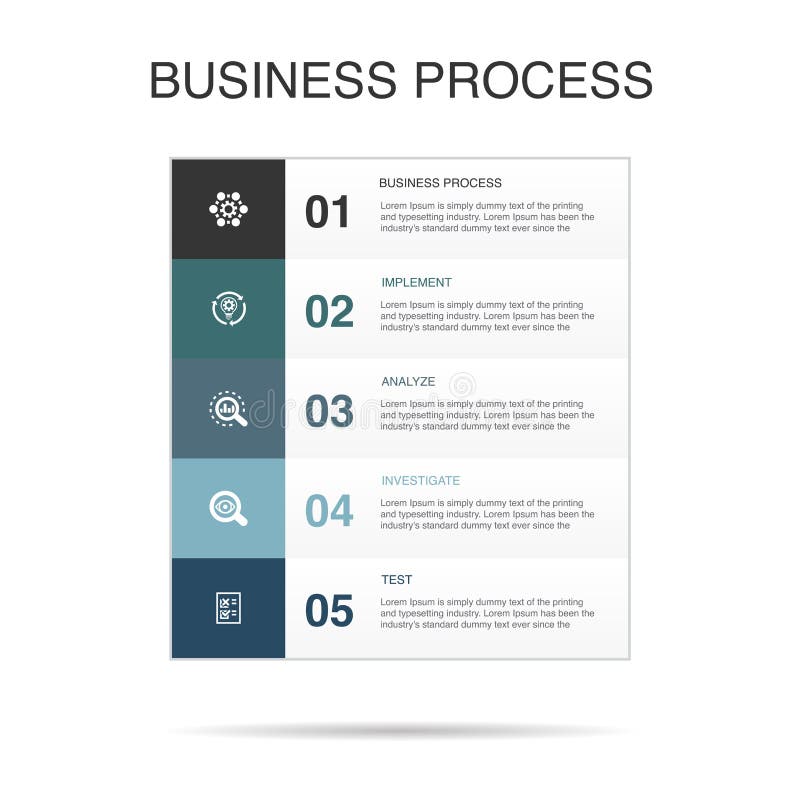 BUSINESS PROCESS

01

BUSINESS PROCESS

Lorem Ipsum is simply dummy text of the printing and typesetting industry. Lorem Ipsum has been the industry's standard dummy text ever since the

02

IMPLEMENT

Lorem Ipsum is simply dummy text of the printing and typesetting industry. Lorem Ipsum has been the industry's standard dummy text ever since the

03

ANALYZE

Lorem Ipsum is simply dummy text of the printing and typesetting industry. Lorem Ipsum has been the industry's standard dummy text ever since the

04

INVESTIGATE

Lorem Ipsum is simply dummy text of the printing and typesetting industry. Lorem Ipsum has been the industry's standard dummy text ever since the

05

TEST

Lorem Ipsum is simply dummy text of the printing and typesetting industry. Lorem Ipsum has been the industry's standard dummy text ever since the

dreamstime