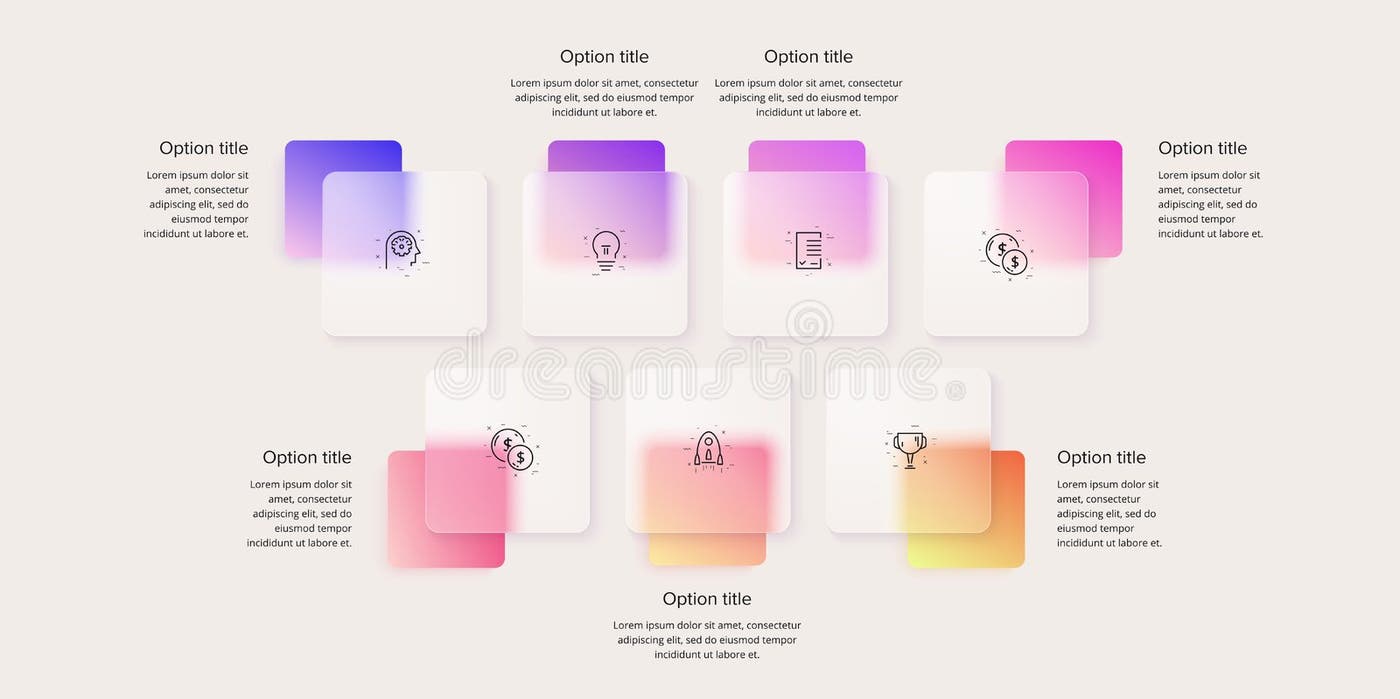 Option title
Lorem ipsum dolor sit amet, consectetur adipiscing elit, sed do eiusmod tempor incididunt ut labore et.

Option title
Lorem ipsum dolor sit amet, consectetur adipiscing elit, sed do eiusmod tempor incididunt ut labore et.

Option title
Lorem ipsum dolor sit amet, consectetur adipiscing elit, sed do eiusmod tempor incididunt ut labore et.

Option title
Lorem ipsum dolor sit amet, consectetur adipiscing elit, sed do eiusmod tempor incididunt ut labore et.

dreamstime

Option title
Lorem ipsum dolor sit amet, consectetur adipiscing elit, sed do eiusmod tempor incididunt ut labore et.

Option title
Lorem ipsum dolor sit amet, consectetur adipiscing elit, sed do eiusmod tempor incididunt ut labore et.

Option title
Lorem ipsum dolor sit amet, consectetur adipiscing elit, sed do eiusmod tempor incididunt ut labore et.