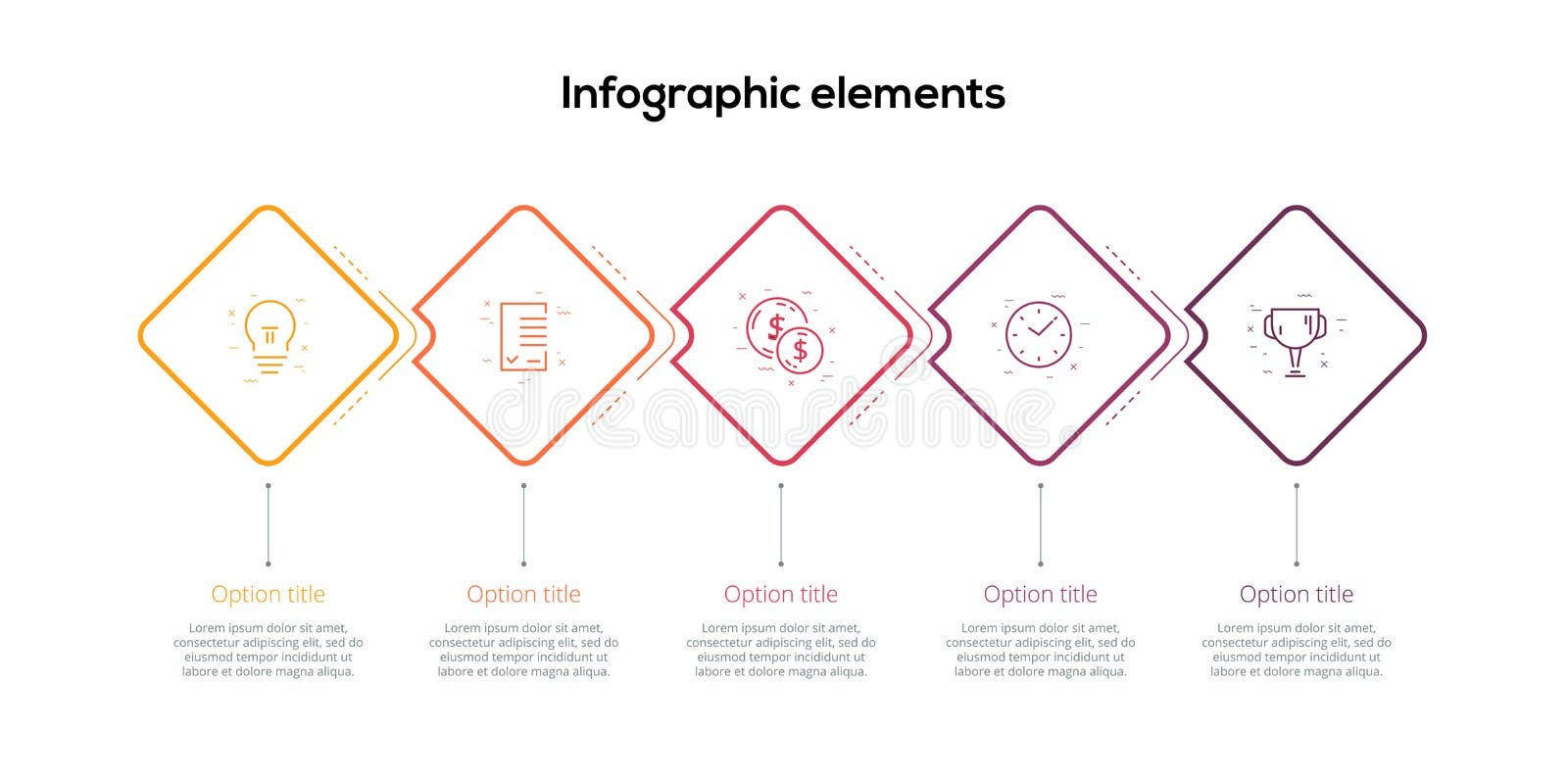 Infographic elements

$ $

dreamstime

Option title

Lorem ipsum dolor sit amet, consectetur adipiscing elit, sed do eiusmod tempor incididunt ut labore et dolore magna aliqua.

Option title

Lorem ipsum dolor sit amet, consectetur adipiscing elit, sed do eiusmod tempor incididunt ut labore et dolore magna aliqua.

Option title

Lorem ipsum dolor sit amet, consectetur adipiscing elit, sed do eiusmod tempor incididunt ut labore et dolore magna aliqua.

Option title

Lorem ipsum dolor sit amet, consectetur adipiscing elit, sed do eiusmod tempor incididunt ut labore et dolore magna aliqua.

Option title

Lorem ipsum dolor sit amet, consectetur adipiscing elit, sed do eiusmod tempor incididunt ut labore et dolore magna aliqua.