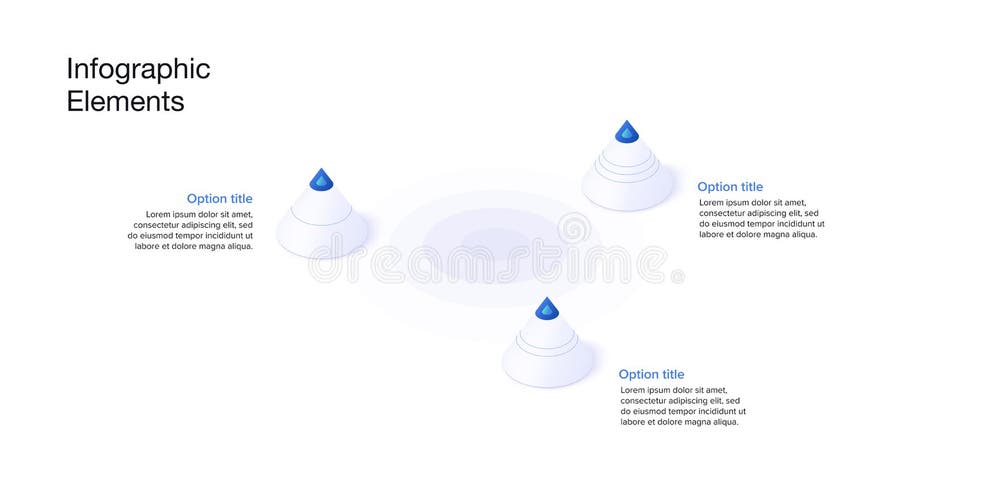 Infographic Elements

Option title
Lorem ipsum dolor sit amet, consectetur adipiscing elit, sed do eiusmod tempor incididunt ut labore et dolore magna aliqua.

Option title
Lorem ipsum dolor sit amet, consectetur adipiscing elit, sed do eiusmod tempor incididunt ut labore et dolore magna aliqua.

dreamstime

Option title
Lorem ipsum dolor sit amet, consectetur adipiscing elit, sed do eiusmod tempor incididunt ut labore et dolore magna aliqua.