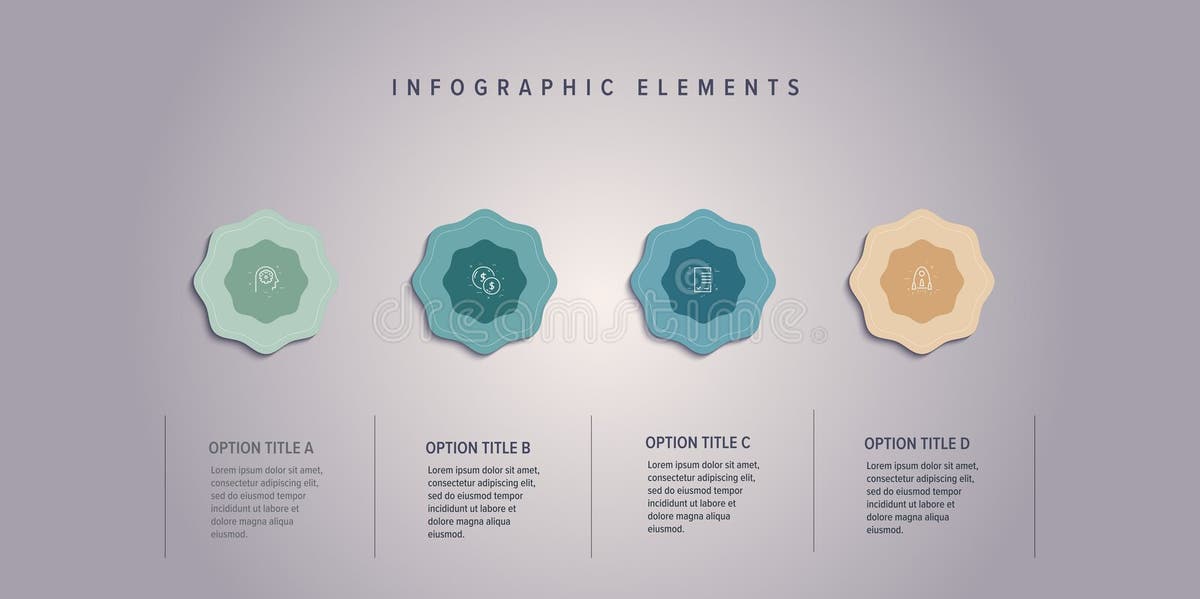 INFOGRAPHIC ELEMENTS

dreamstime

OPTION TITLE A
Lorem ipsum dolor sit amet, consectetur adipiscing elit, sed do eiusmod tempor incididunt ut labore et dolore magna aliqua eiusmod.

OPTION TITLE B
Lorem ipsum dolor sit amet, consectetur adipiscing elit, sed do eiusmod tempor incididunt ut labore et dolore magna aliqua eiusmod.

OPTION TITLE C
Lorem ipsum dolor sit amet, consectetur adipiscing elit, sed do eiusmod tempor incididunt ut labore et dolore magna aliqua eiusmod.

OPTION TITLE D
Lorem ipsum dolor sit amet, consectetur adipiscing elit, sed do eiusmod tempor incididunt ut labore et dolore magna aliqua eiusmod.