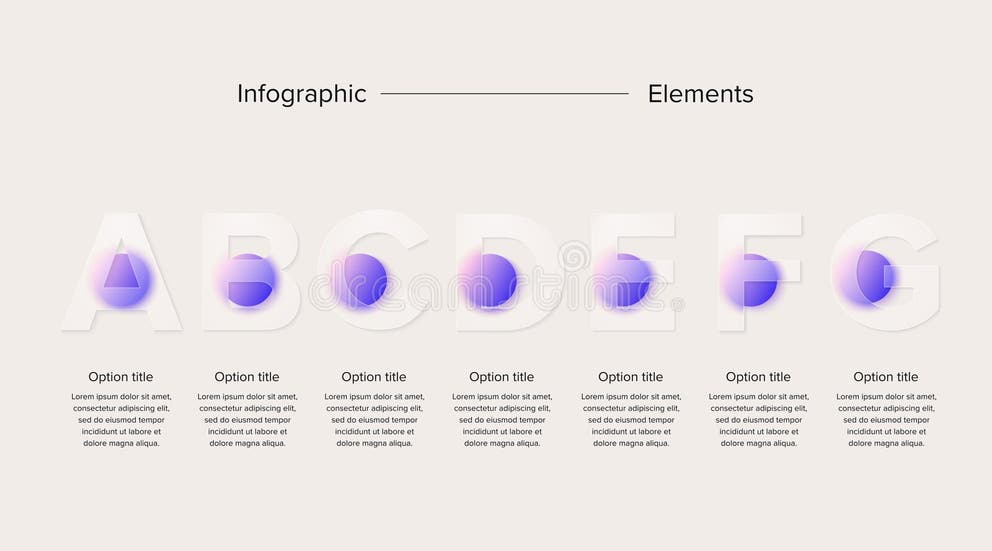 Infographic Elements

A B C D E F G

dreamstime

Option title
Lorem ipsum dolor sit amet, consectetur adipiscing elit, sed do eiusmod tempor incididunt ut labore et dolore magna aliqua.

Option title
Lorem ipsum dolor sit amet, consectetur adipiscing elit, sed do eiusmod tempor incididunt ut labore et dolore magna aliqua.

Option title
Lorem ipsum dolor sit amet, consectetur adipiscing elit, sed do eiusmod tempor incididunt ut labore et dolore magna aliqua.

Option title
Lorem ipsum dolor sit amet, consectetur adipiscing elit, sed do eiusmod tempor incididunt ut labore et dolore magna aliqua.

Option title
Lorem ipsum dolor sit amet, consectetur adipiscing elit, sed do eiusmod tempor incididunt ut labore et dolore magna aliqua.

Option title
Lorem ipsum dolor sit amet, consectetur adipiscing elit, sed do eiusmod tempor incididunt ut labore et dolore magna aliqua.

Option title
Lorem ipsum dolor sit amet, consectetur adipiscing elit, sed do eiusmod tempor incididunt ut labore et dolore magna aliqua.