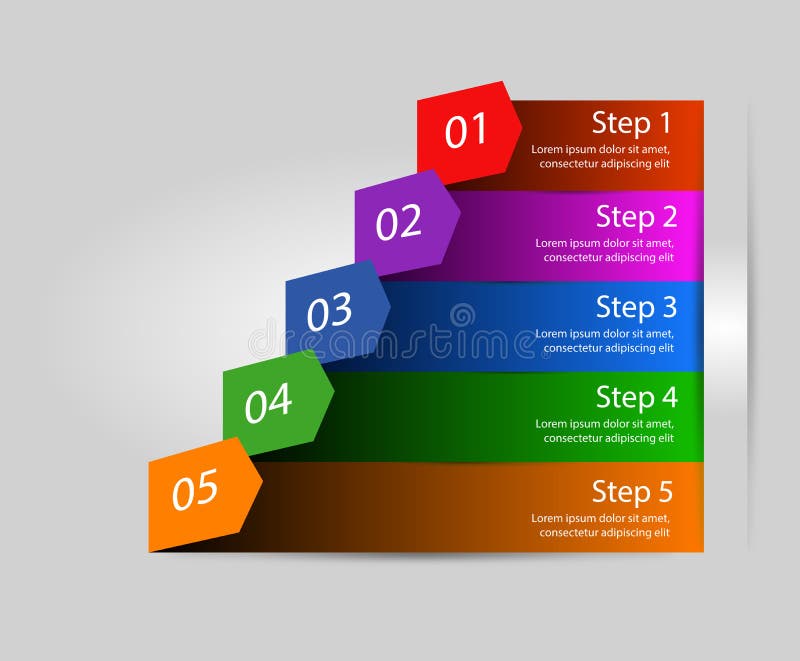 01
Step 1
Lorem ipsum dolor sit amet, consectetur adipiscing elit

02
Step 2
Lorem ipsum dolor sit amet, consectetur adipiscing elit

03
Step 3
Lorem ipsum dolor sit amet, consectetur adipiscing elit

dreamstime

04
Step 4
Lorem ipsum dolor sit amet, consectetur adipiscing elit

05
Step 5
Lorem ipsum dolor sit amet, consectetur adipiscing elit