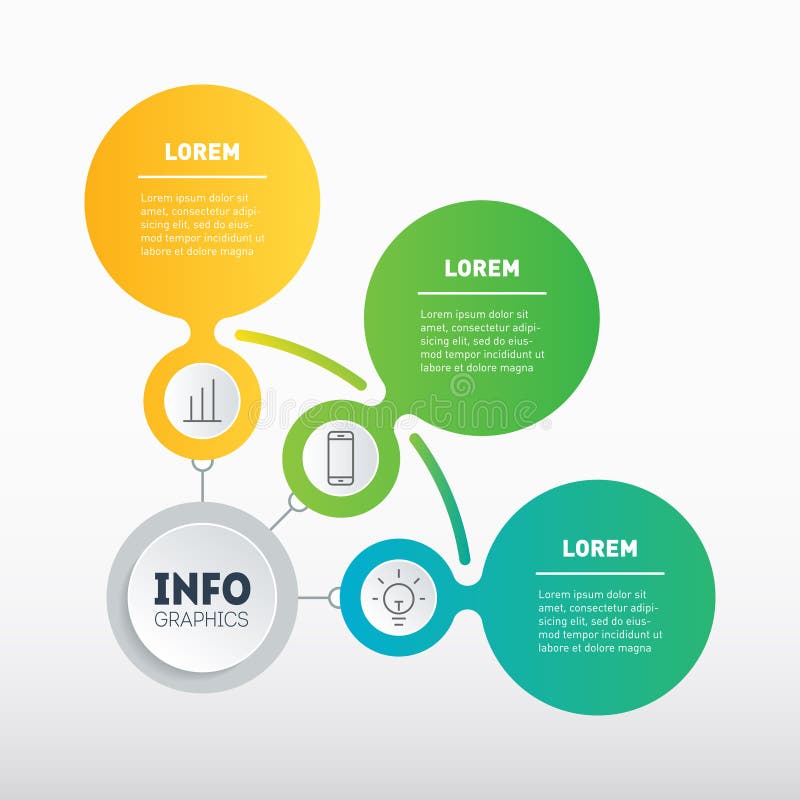 LOREM

Lorem ipsum dolor sit amet, consectetur adipisicing elit, sed do eiusmod tempor incididunt ut labore et dolore magna

LOREM

Lorem ipsum dolor sit amet, consectetur adipisicing elit, sed do eiusmod tempor incididunt ut labore et dolore magna

dreamstime

INFO
GRAPHICS

LOREM

Lorem ipsum dolor sit amet, consectetur adipisicing elit, sed do eiusmod tempor incididunt ut labore et dolore magna