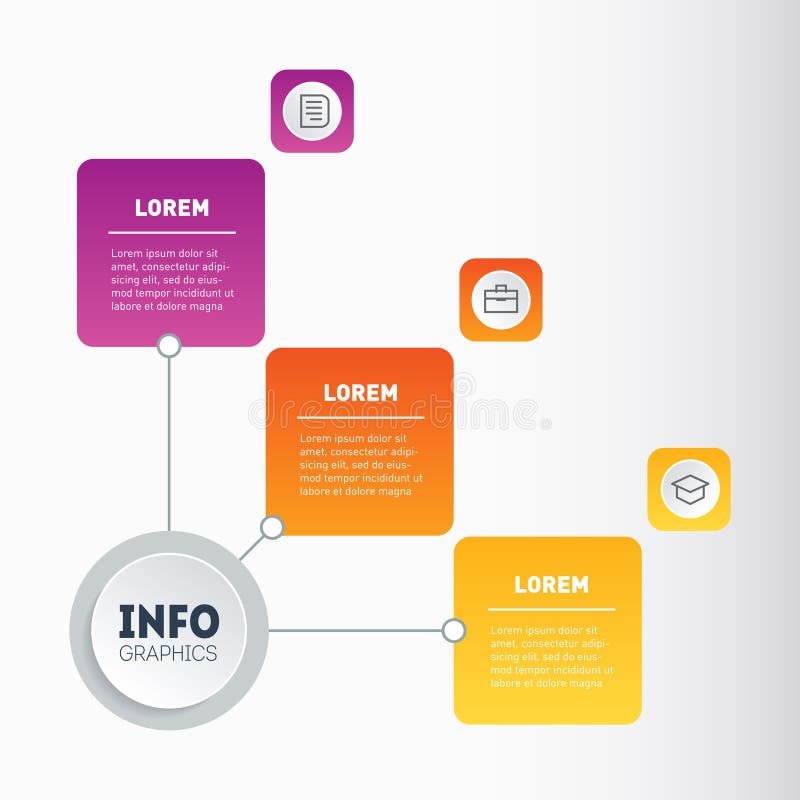 LOREM

Lorem ipsum dolor sit amet, consectetur adipisicing elit, sed do eiusmod tempor incididunt ut labore et dolore magna

LOREM

Lorem ipsum dolor sit amet, consectetur adipisicing elit, sed do eiusmod tempor incididunt ut labore et dolore magna

dreamstime

LOREM

Lorem ipsum dolor sit amet, consectetur adipisicing elit, sed do eiusmod tempor incididunt ut labore et dolore magna

INFO
GRAPHICS