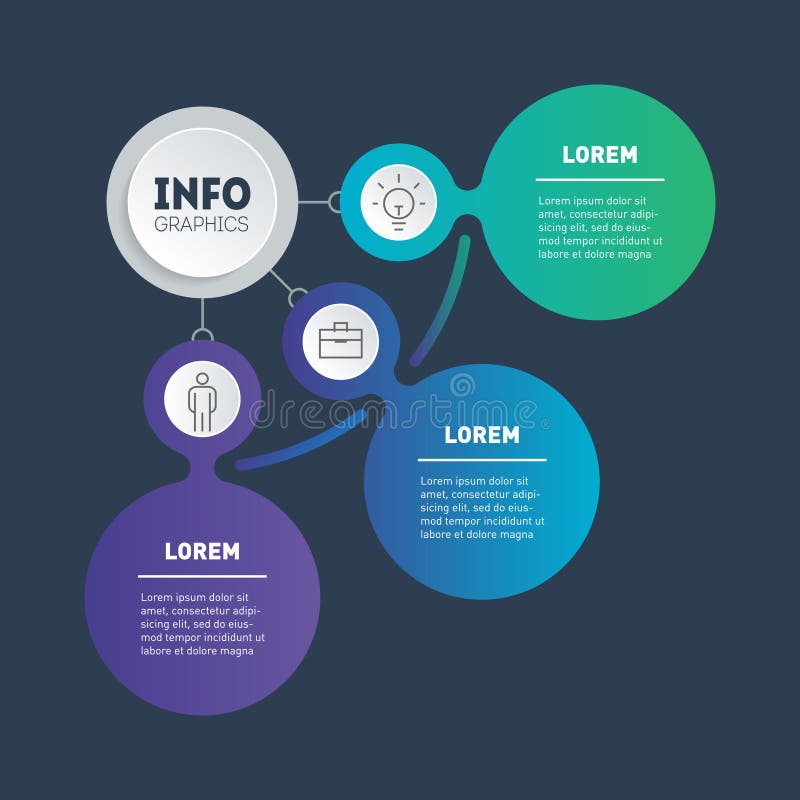 INFO
GRAPHICS

LOREM

Lorem ipsum dolor sit amet, consectetur adipisicing elit, sed do eiusmod tempor incididunt ut labore et dolore magna

dreamstime

LOREM

Lorem ipsum dolor sit amet, consectetur adipisicing elit, sed do eiusmod tempor incididunt ut labore et dolore magna

LOREM

Lorem ipsum dolor sit amet, consectetur adipisicing elit, sed do eiusmod tempor incididunt ut labore et dolore magna