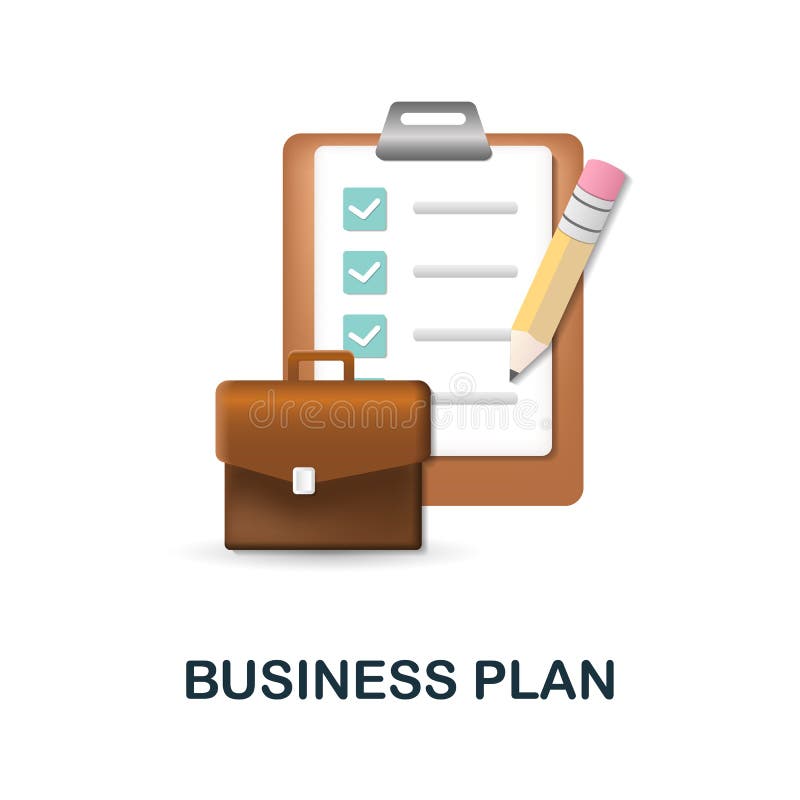 dreamstime

BUSINESS PLAN