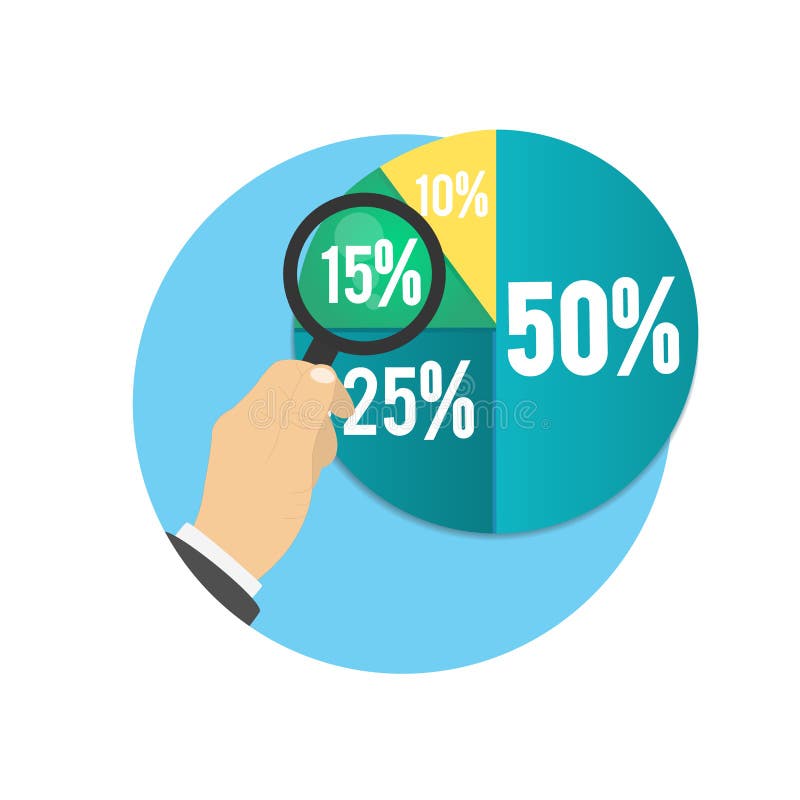 10%
15%
50%
25%
dreamstime