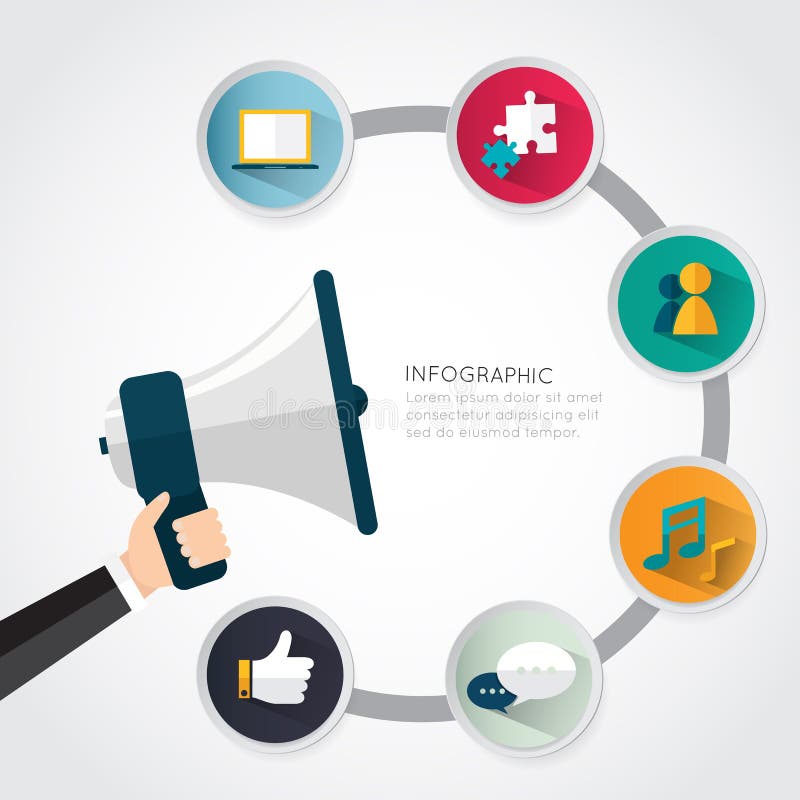 INFOGRAPHIC
Lorem ipsum dolor sit amet consectetur adipisicing elit sed do eiusmod tempor.

dreamstime