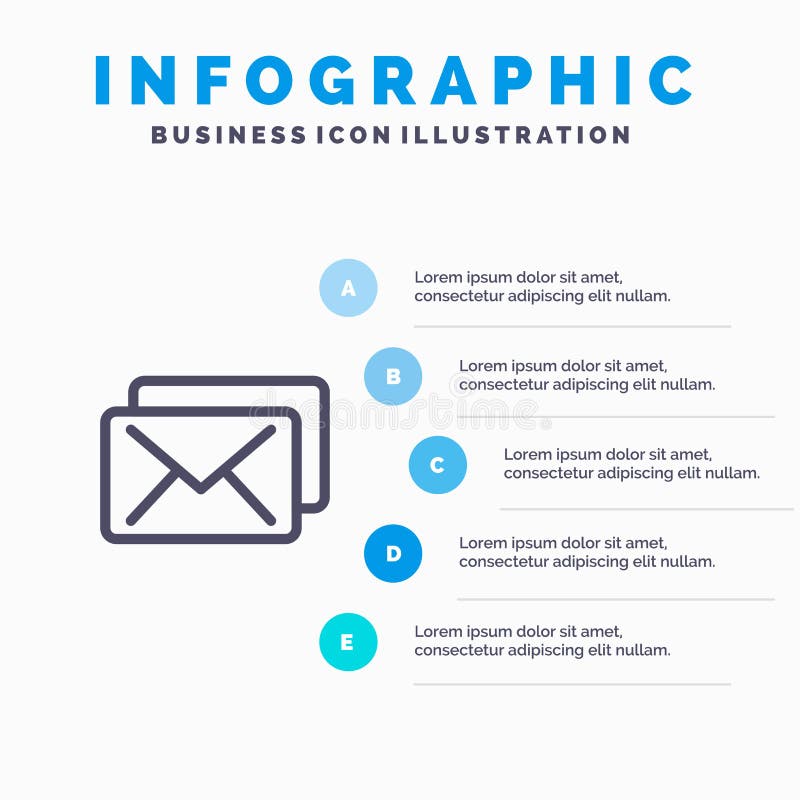 INFOGRAPHIC
BUSINESS ICON ILLUSTRATION

A
Lorem ipsum dolor sit amet, consectetur adipiscing elit nullam.

B
Lorem ipsum dolor sit amet, consectetur adipiscing elit nullam.

dreamstime

C
Lorem ipsum dolor sit amet, consectetur adipiscing elit nullam.

D
Lorem ipsum dolor sit amet, consectetur adipiscing elit nullam.

E
Lorem ipsum dolor sit amet, consectetur adipiscing elit nullam.