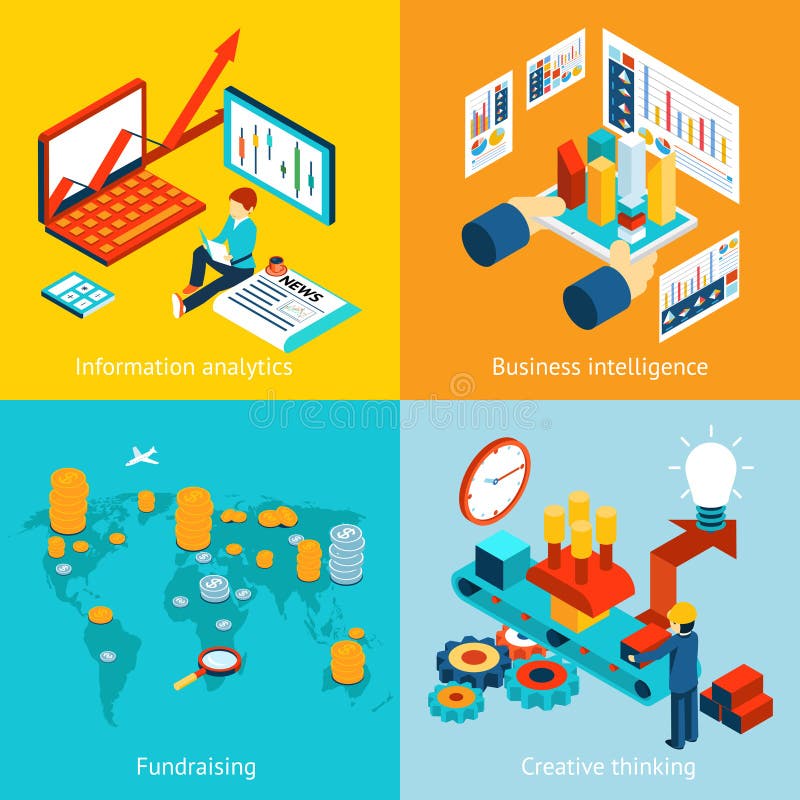 NEWS

Information analytics

Business intelligence

dreamstime

Fundraising

Creative thinking