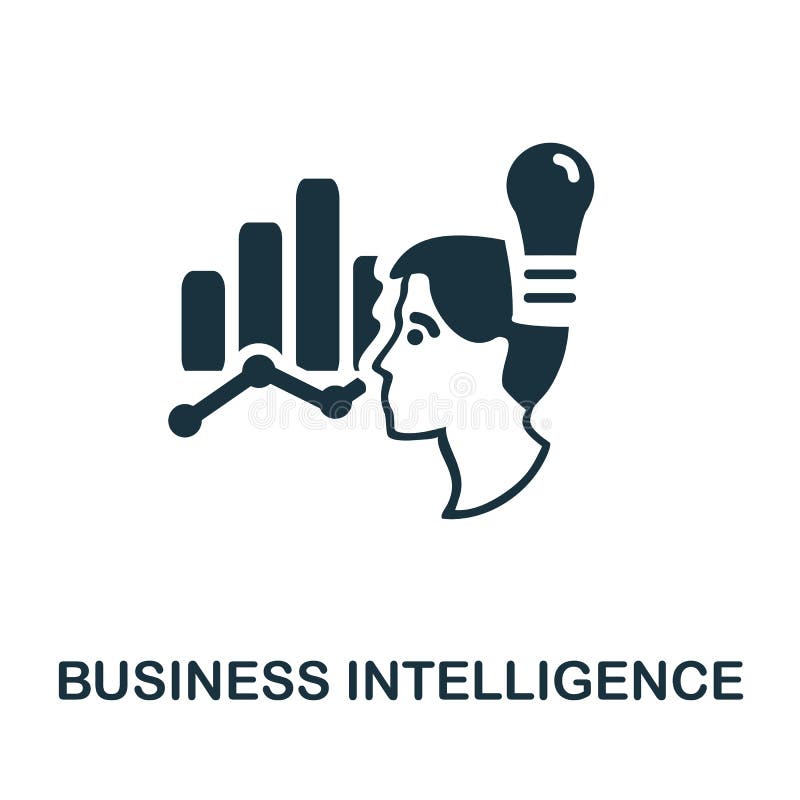 dreamstime

BUSINESS INTELLIGENCE