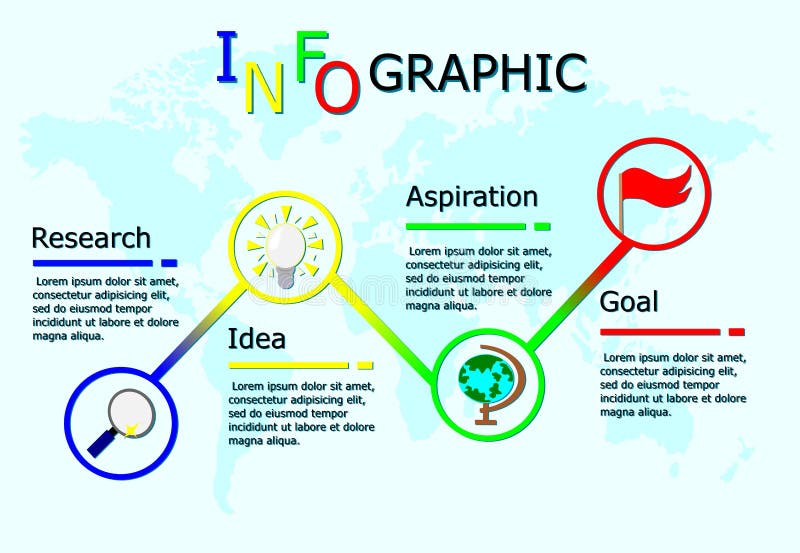 INFOGRAPHIC

Research

Lorem ipsum dolor sit amet, consectetur adipisicing elit, sed do eiusmod tempor incididunt ut labore et dolore magna aliqua.

Idea

Lorem ipsum dolor sit amet, consectetur adipisicing elit, sed do eiusmod tempor incididunt ut labore et dolore magna aliqua.

Aspiration

Lorem ipsum dolor sit amet, consectetur adipisicing elit, sed do eiusmod tempor incididunt ut labore et dolore magna aliqua.

Goal

Lorem ipsum dolor sit amet, consectetur adipisicing elit, sed do eiusmod tempor incididunt ut labore et dolore magna aliqua.