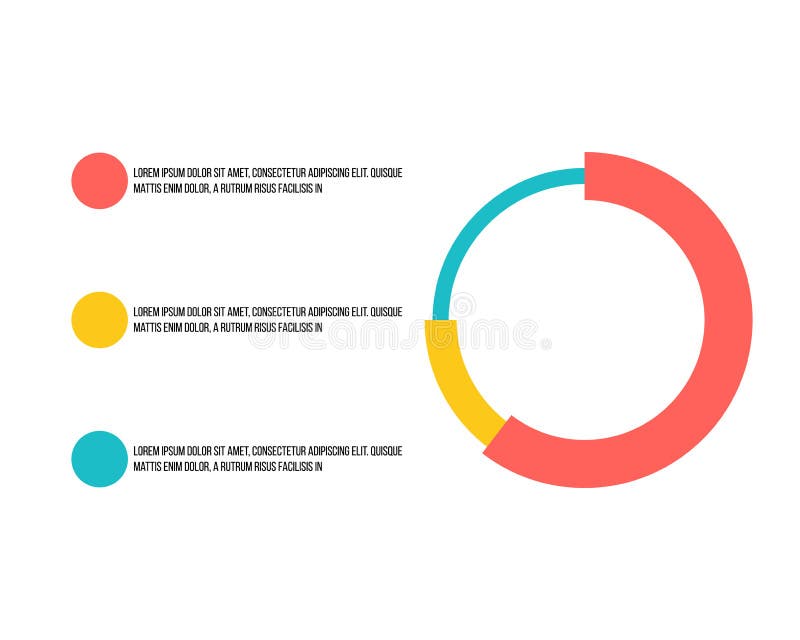 LOREM IPSUM DOLOR SIT AMET, CONSECTETUR ADIPISCING ELIT. QUISQUE MATTIS ENIM DOLOR, A RUTRUM RISUS FACILISIS IN

LOREM IPSUM DOLOR SIT AMET, CONSECTETUR ADIPISCING ELIT. QUISQUE MATTIS ENIM DOLOR, A RUTRUM RISUS FACILISIS IN

LOREM IPSUM DOLOR SIT AMET, CONSECTETUR ADIPISCING ELIT. QUISQUE MATTIS ENIM DOLOR, A RUTRUM RISUS FACILISIS IN

dreamstime