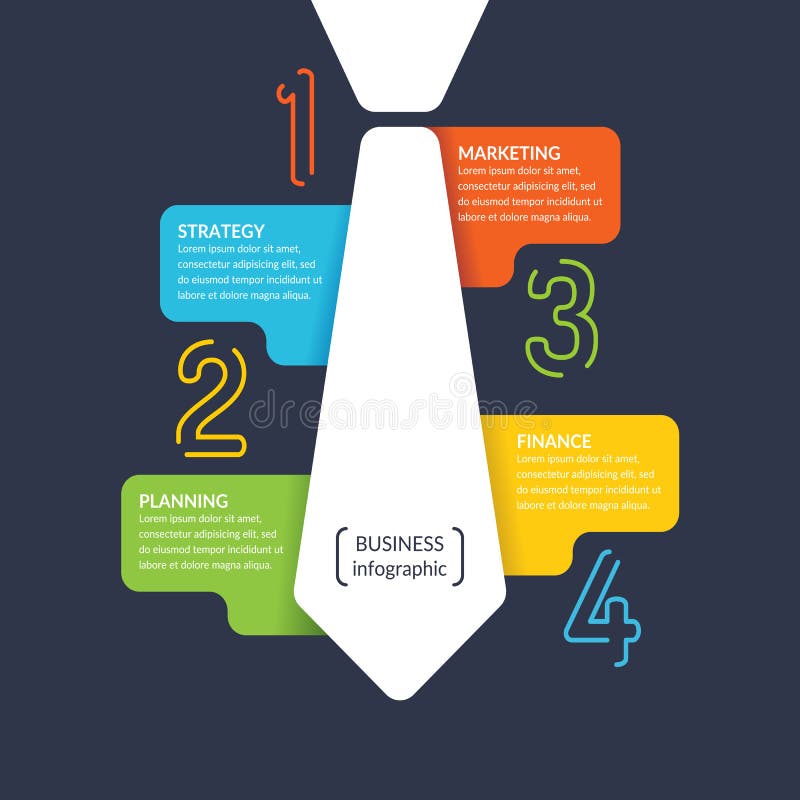 1

MARKETING
Lorem ipsum dolor sit amet, consectetur adipisicing elit, sed do eiusmod tempor incididunt ut labore et dolore magna aliqua.

STRATEGY
Lorem ipsum dolor sit amet, consectetur adipisicing elit, sed do eiusmod tempor incididunt ut labore et dolore magna aliqua.

3

2

dreamstime

FINANCE
Lorem ipsum dolor sit amet, consectetur adipisicing elit, sed do eiusmod tempor incididunt ut labore et dolore magna aliqua.

PLANNING
Lorem ipsum dolor sit amet, consectetur adipisicing elit, sed do eiusmod tempor incididunt ut labore et dolore magna aliqua.

BUSINESS
infographic

4