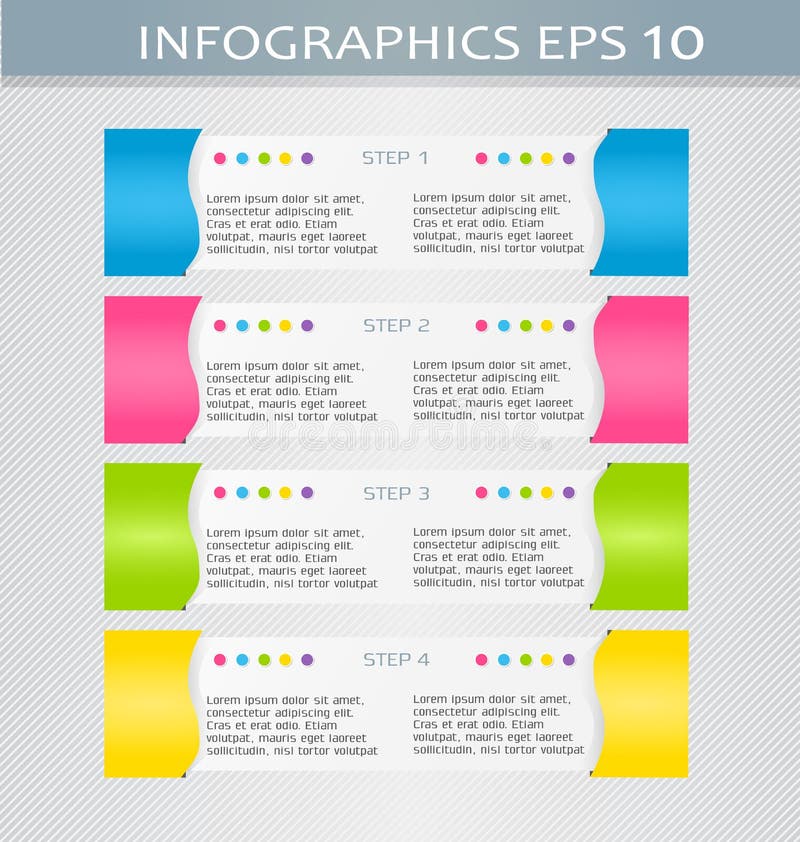 INFOGRAPHICS EPS 10

STEP 1

Lorem ipsum dolor sit amet, consectetur adipiscing elit. Cras et erat odio. Etiam volutpat, mauris eget laoreet sollicitudin, nisl tortor volutpat

Lorem ipsum dolor sit amet, consectetur adipiscing elit. Cras et erat odio. Etiam volutpat, mauris eget laoreet sollicitudin, nisl tortor volutpat

STEP 2

Lorem ipsum dolor sit amet, consectetur adipiscing elit. Cras et erat odio. Etiam volutpat, mauris eget laoreet sollicitudin, nisl tortor volutpat

Lorem ipsum dolor sit amet, consectetur adipiscing elit. Cras et erat odio. Etiam volutpat, mauris eget laoreet sollicitudin, nisl tortor volutpat

dreamstime

STEP 3

Lorem ipsum dolor sit amet, consectetur adipiscing elit. Cras et erat odio. Etiam volutpat, mauris eget laoreet sollicitudin, nisl tortor volutpat

Lorem ipsum dolor sit amet, consectetur adipiscing elit. Cras et erat odio. Etiam volutpat, mauris eget laoreet sollicitudin, nisl tortor volutpat

STEP 4

Lorem ipsum dolor sit amet, consectetur adipiscing elit. Cras et erat odio. Etiam volutpat, mauris eget laoreet sollicitudin, nisl tortor volutpat

Lorem ipsum dolor sit amet, consectetur adipiscing elit. Cras et erat odio. Etiam volutpat, mauris eget laoreet sollicitudin, nisl tortor volutpat