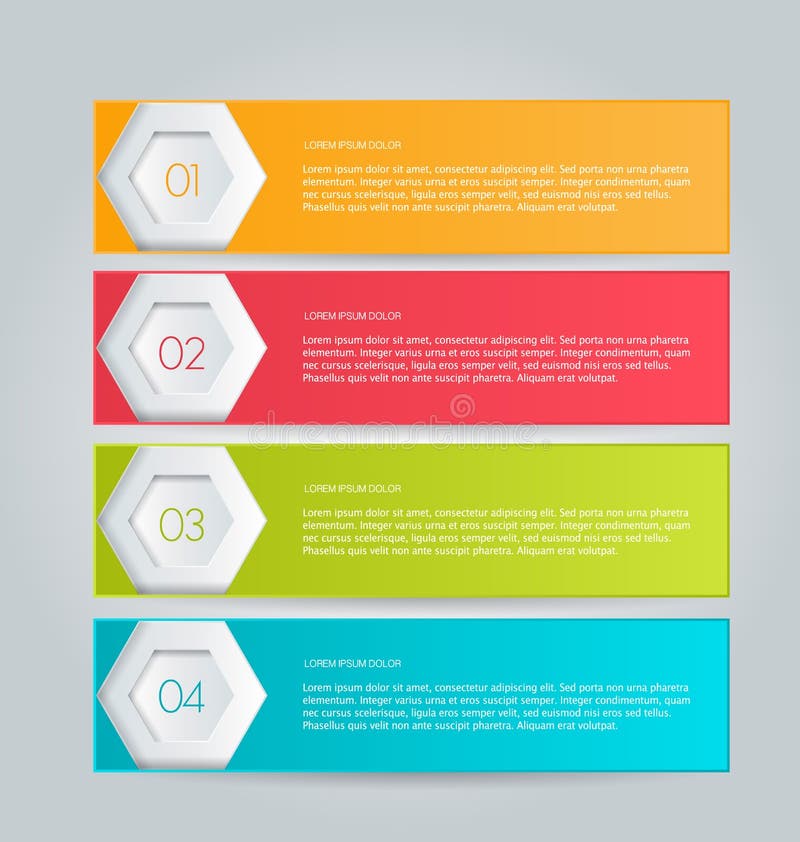 01

LOREM IPSUM DOLOR

Lorem ipsum dolor sit amet, consectetur adipiscing elit. Sed porta non urna pharetra elementum. Integer varius urna et eros suscipit semper. Integer condimentum, quam nec cursus scelerisque, ligula eros semper velit, sed euismod nisi eros sed tellus. Phasellus quis velit non ante suscipit pharetra. Aliquam erat volutpat.

02

LOREM IPSUM DOLOR

Lorem ipsum dolor sit amet, consectetur adipiscing elit. Sed porta non urna pharetra elementum. Integer varius urna et eros suscipit semper. Integer condimentum, quam nec cursus scelerisque, ligula eros semper velit, sed euismod nisi eros sed tellus. Phasellus quis velit non ante suscipit pharetra. Aliquam erat volutpat.

dreamstime

03

LOREM IPSUM DOLOR

Lorem ipsum dolor sit amet, consectetur adipiscing elit. Sed porta non urna pharetra elementum. Integer varius urna et eros suscipit semper. Integer condimentum, quam nec cursus scelerisque, ligula eros semper velit, sed euismod nisi eros sed tellus. Phasellus quis velit non ante suscipit pharetra. Aliquam erat volutpat.

04

LOREM IPSUM DOLOR

Lorem ipsum dolor sit amet, consectetur adipiscing elit. Sed porta non urna pharetra elementum. Integer varius urna et eros suscipit semper. Integer condimentum, quam nec cursus scelerisque, ligula eros semper velit, sed euismod nisi eros sed tellus. Phasellus quis velit non ante suscipit pharetra. Aliquam erat volutpat.