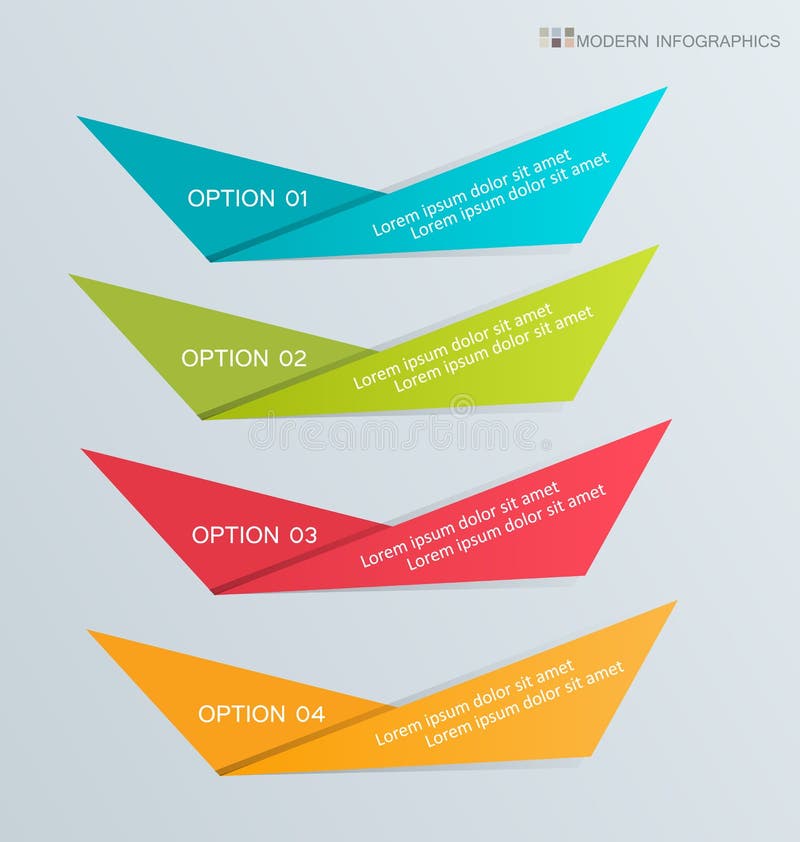 MODERN INFOGRAPHICS

OPTION 01
Lorem ipsum dolor sit amet
Lorem ipsum dolor sit amet

OPTION 02
Lorem ipsum dolor sit amet
Lorem ipsum dolor sit amet

dreamstime

OPTION 03
Lorem ipsum dolor sit amet
Lorem ipsum dolor sit amet

OPTION 04
Lorem ipsum dolor sit amet
Lorem ipsum dolor sit amet