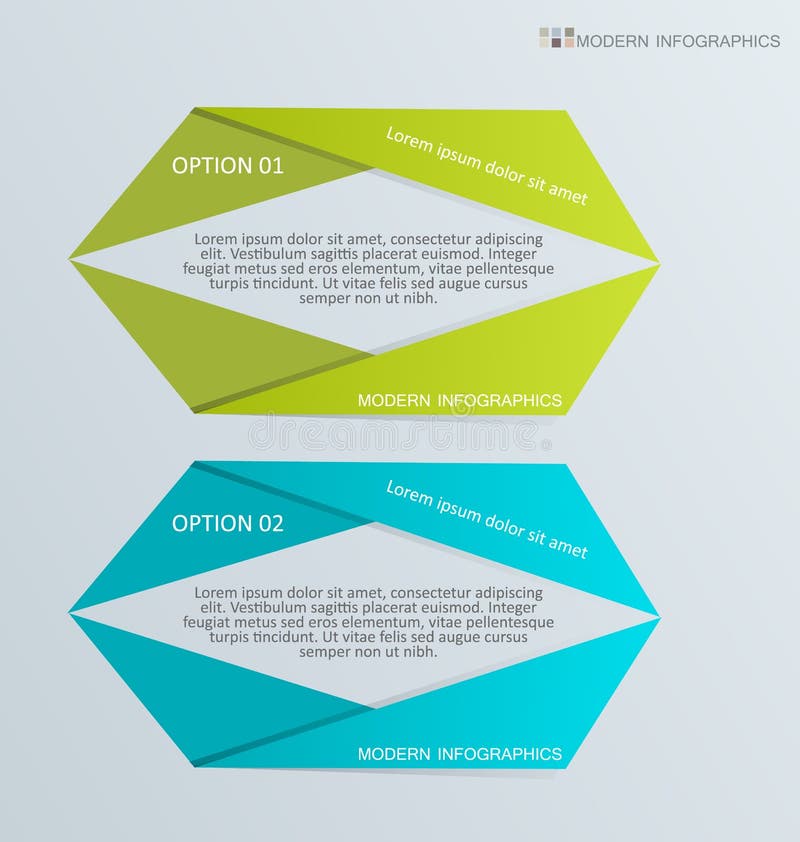 MODERN INFOGRAPHICS

OPTION 01

Lorem ipsum dolor sit amet

Lorem ipsum dolor sit amet, consectetur adipiscing elit. Vestibulum sagittis placerat euismod. Integer feugiat metus sed eros elementum, vitae pellentesque turpis tincidunt. Ut vitae felis sed augue cursus semper non ut nibh.

MODERN INFOGRAPHICS

dreamstime

OPTION 02

Lorem ipsum dolor sit amet

Lorem ipsum dolor sit amet, consectetur adipiscing elit. Vestibulum sagittis placerat euismod. Integer feugiat metus sed eros elementum, vitae pellentesque turpis tincidunt. Ut vitae felis sed augue cursus semper non ut nibh.

MODERN INFOGRAPHICS