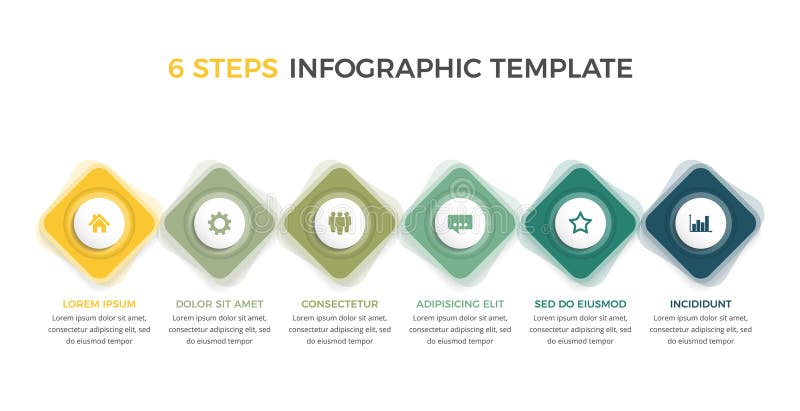 6 STEPS INFOGRAPHIC TEMPLATE

dreamstime

LOREM IPSUM
Lorem ipsum dolor sit amet, consectetur adipiscing elit, sed do eiusmod tempor

DOLOR SIT AMET
Lorem ipsum dolor sit amet, consectetur adipiscing elit, sed do eiusmod tempor

CONSECTETUR
Lorem ipsum dolor sit amet, consectetur adipiscing elit, sed do eiusmod tempor

ADIPISICING ELIT
Lorem ipsum dolor sit amet, consectetur adipiscing elit, sed do eiusmod tempor

SED DO EIUSMOD
Lorem ipsum dolor sit amet, consectetur adipiscing elit, sed do eiusmod tempor

INCIDIDUNT
Lorem ipsum dolor sit amet, consectetur adipiscing elit, sed do eiusmod tempor