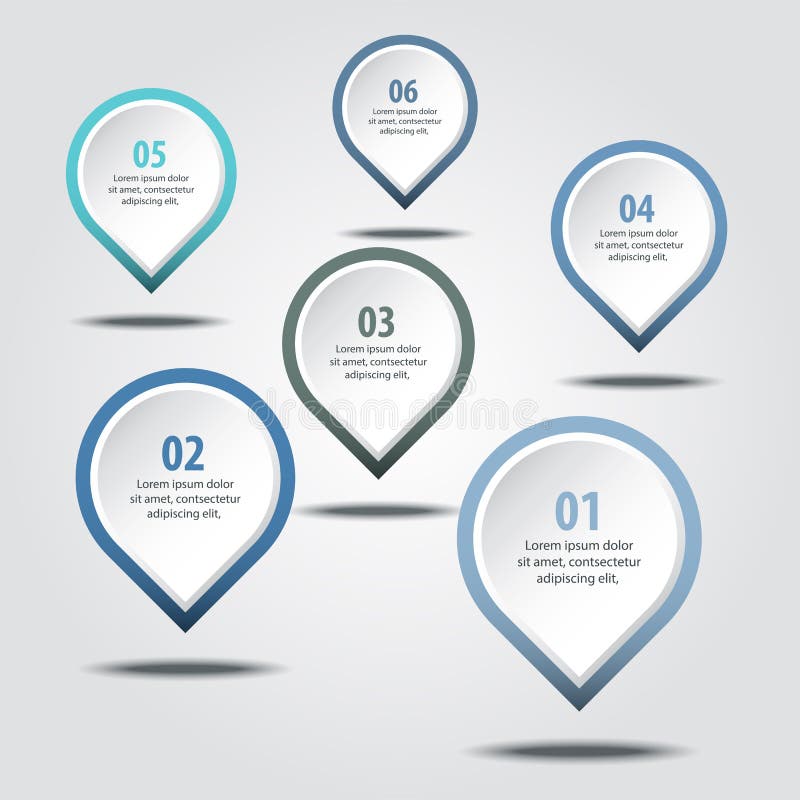 06
Lorem ipsum dolor sit amet, contsectetur adipiscing elit,

05
Lorem ipsum dolor sit amet, contsectetur adipiscing elit,

04
Lorem ipsum dolor sit amet, contsectetur adipiscing elit,

03
Lorem ipsum dolor sit amet, contsectetur adipiscing elit,

dreamstime

02
Lorem ipsum dolor sit amet, contsectetur adipiscing elit,

01
Lorem ipsum dolor sit amet, contsectetur adipiscing elit,