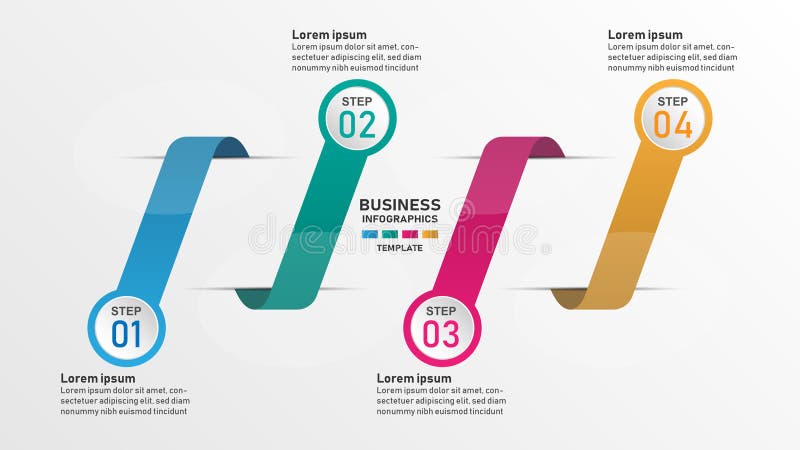 Lorem ipsum
Lorem ipsum dolor sit amet, consectetuer adipiscing elit, sed diam nonummy nibh euismod tincidunt

STEP
02

Lorem ipsum
Lorem ipsum dolor sit amet, consectetuer adipiscing elit, sed diam nonummy nibh euismod tincidunt

STEP
04

BUSINESS
INFOGRAPHICS
TEMPLATE

dreamstime

STEP
01

Lorem ipsum
Lorem ipsum dolor sit amet, consectetuer adipiscing elit, sed diam nonummy nibh euismod tincidunt

STEP
03

Lorem ipsum
Lorem ipsum dolor sit amet, consectetuer adipiscing elit, sed diam nonummy nibh euismod tincidunt