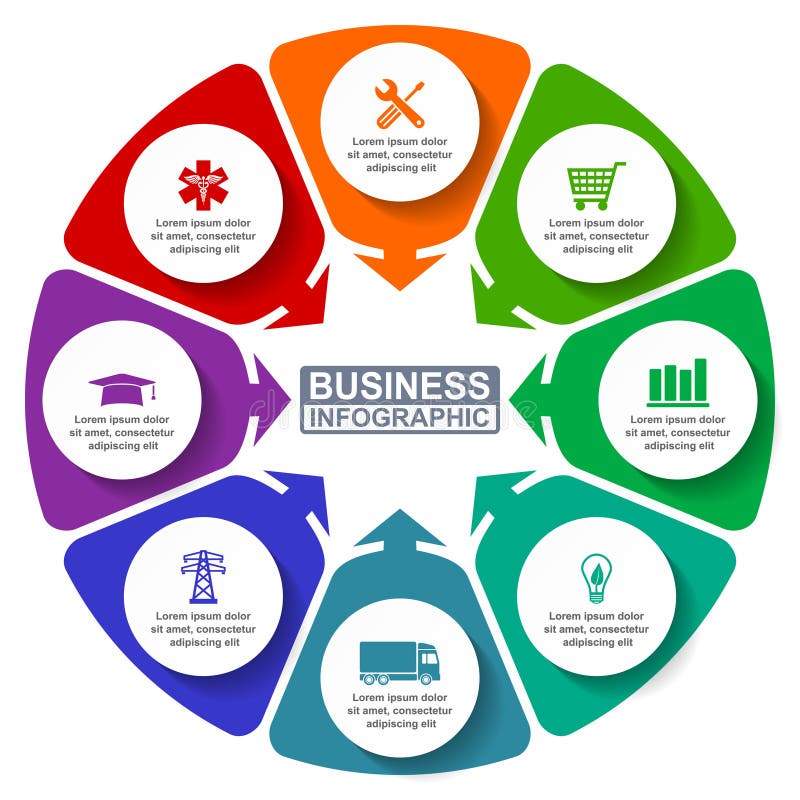 Lorem ipsum dolor sit amet, consectetur adipiscing elit

Lorem ipsum dolor sit amet, consectetur adipiscing elit

Lorem ipsum dolor sit amet, consectetur adipiscing elit

Lorem ipsum dolor sit amet, consectetur adipiscing elit

BUSINESS
INFOGRAPHIC

Lorem ipsum dolor sit amet, consectetur adipiscing elit

Lorem ipsum dolor sit amet, consectetur adipiscing elit

Lorem ipsum dolor sit amet, consectetur adipiscing elit

Lorem ipsum dolor sit amet, consectetur adipiscing elit