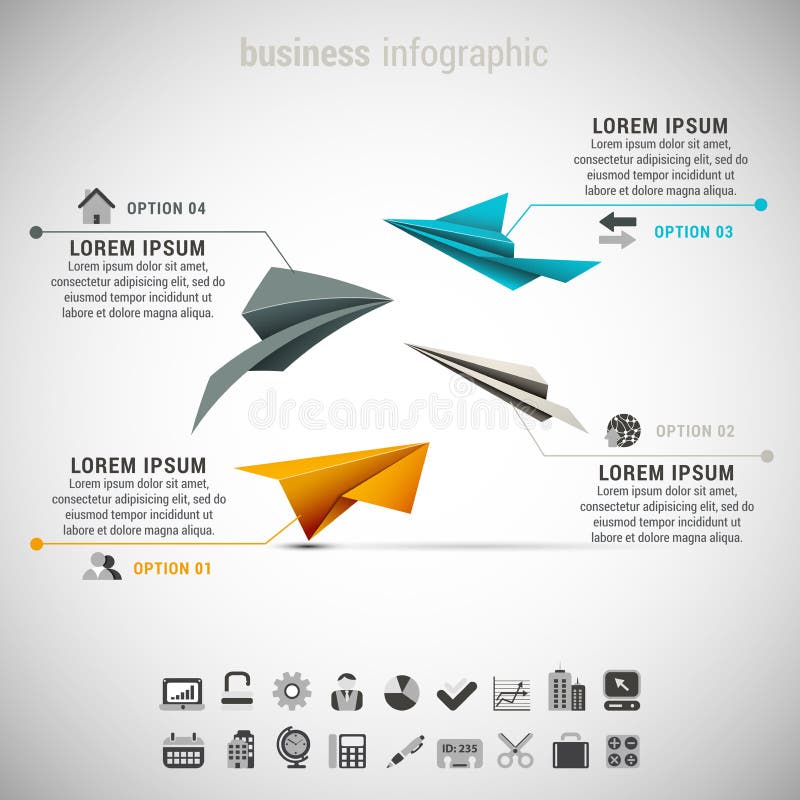 business infographic

LOREM IPSUM
Lorem ipsum dolor sit amet, consectetur adipisicing elit, sed do eiusmod tempor incididunt ut labore et dolore magna aliqua.

OPTION 03

OPTION 04

LOREM IPSUM
Lorem ipsum dolor sit amet, consectetur adipisicing elit, sed do eiusmod tempor incididunt ut labore et dolore magna aliqua.

dreamstime

OPTION 02

LOREM IPSUM
Lorem ipsum dolor sit amet, consectetur adipisicing elit, sed do eiusmod tempor incididunt ut labore et dolore magna aliqua.

LOREM IPSUM
Lorem ipsum dolor sit amet, consectetur adipisicing elit, sed do eiusmod tempor incididunt ut labore et dolore magna aliqua.

OPTION 01

ID: 235