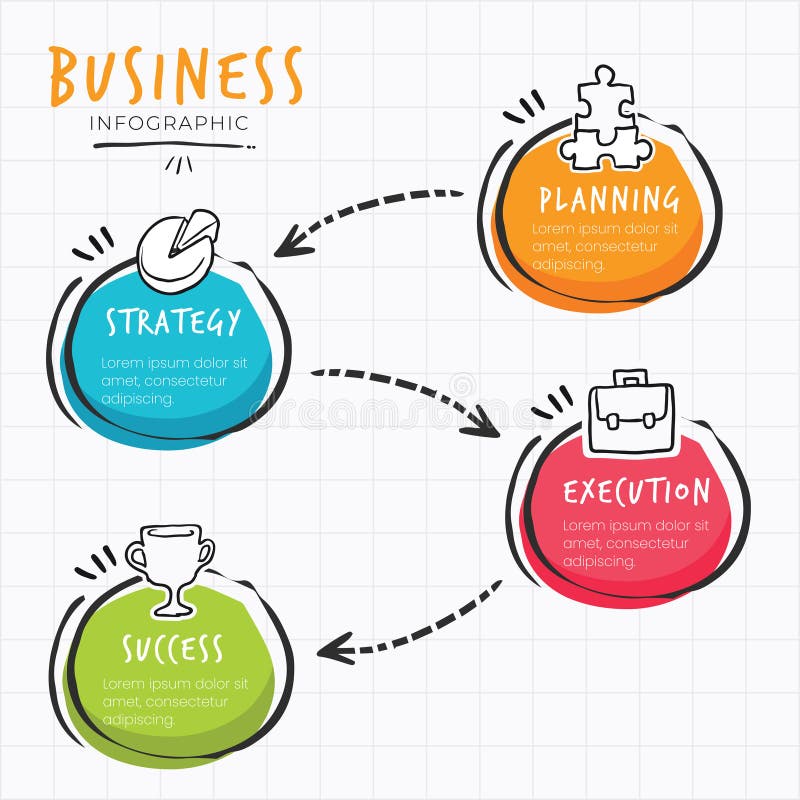 BUSINESS
INFOGRAPHIC

PLANNING
Lorem ipsum dolor sit amet, consectetur adipiscing.

STRATEGY
Lorem ipsum dolor sit amet, consectetur adipiscing.

dreamstime

EXECUTION
Lorem ipsum dolor sit amet, consectetur adipiscing.

SUCCESS
Lorem ipsum dolor sit amet, consectetur adipiscing.