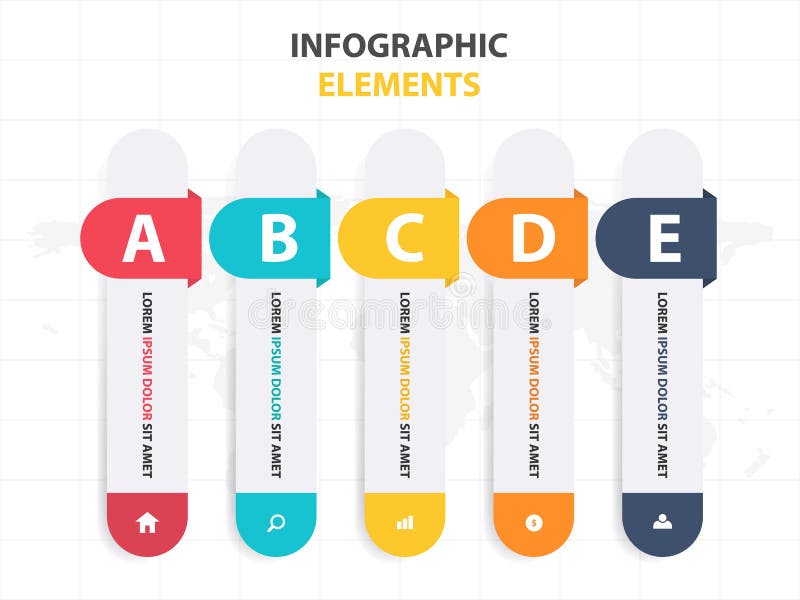 INFOGRAPHIC
ELEMENTS

A
LOREM IPSUM DOLOR SIT AMET

B
LOREM IPSUM DOLOR SIT AMET

C
LOREM IPSUM DOLOR SIT AMET

D
LOREM IPSUM DOLOR SIT AMET

E
LOREM IPSUM DOLOR SIT AMET

dreamstime