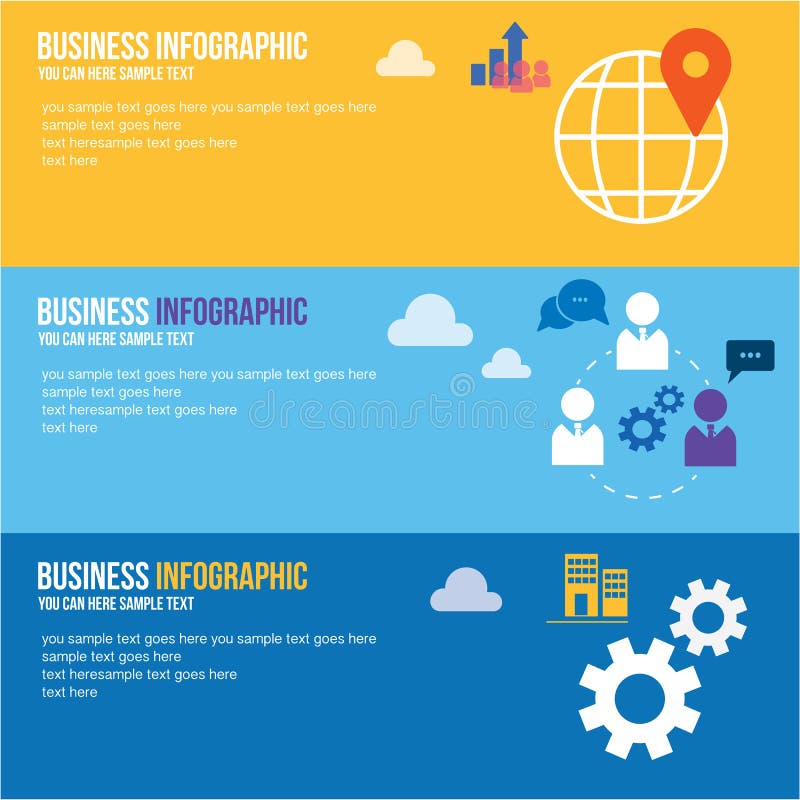 BUSINESS INFOGRAPHIC
YOU CAN HERE SAMPLE TEXT

you sample text goes here you sample text goes here
sample text goes here
text heresample text goes here
text here

BUSINESS INFOGRAPHIC
YOU CAN HERE SAMPLE TEXT

you sample text goes here you sample text goes here
sample text goes here
text heresample text goes here
text here

dreamstime

BUSINESS INFOGRAPHIC
YOU CAN HERE SAMPLE TEXT

you sample text goes here you sample text goes here
sample text goes here
text heresample text goes here
text here