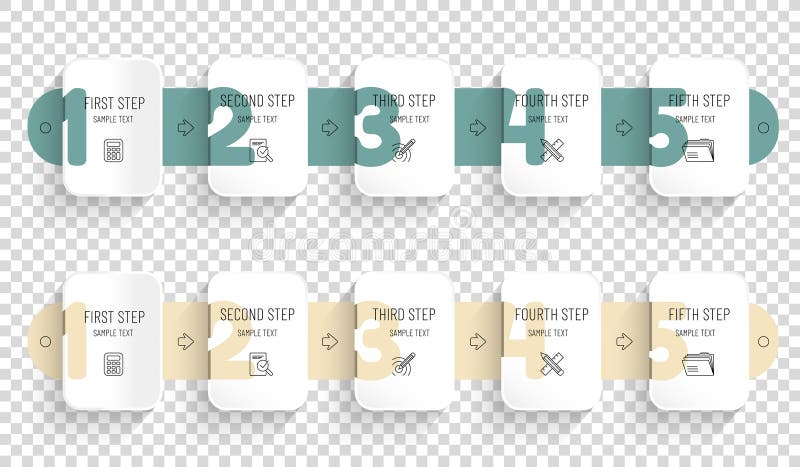 1 FIRST STEP
SAMPLE TEXT

2 SECOND STEP
SAMPLE TEXT

3 THIRD STEP
SAMPLE TEXT

4 FOURTH STEP
SAMPLE TEXT

5 FIFTH STEP
SAMPLE TEXT

dreamstime

1 FIRST STEP
SAMPLE TEXT

2 SECOND STEP
SAMPLE TEXT

3 THIRD STEP
SAMPLE TEXT

4 FOURTH STEP
SAMPLE TEXT

5 FIFTH STEP
SAMPLE TEXT