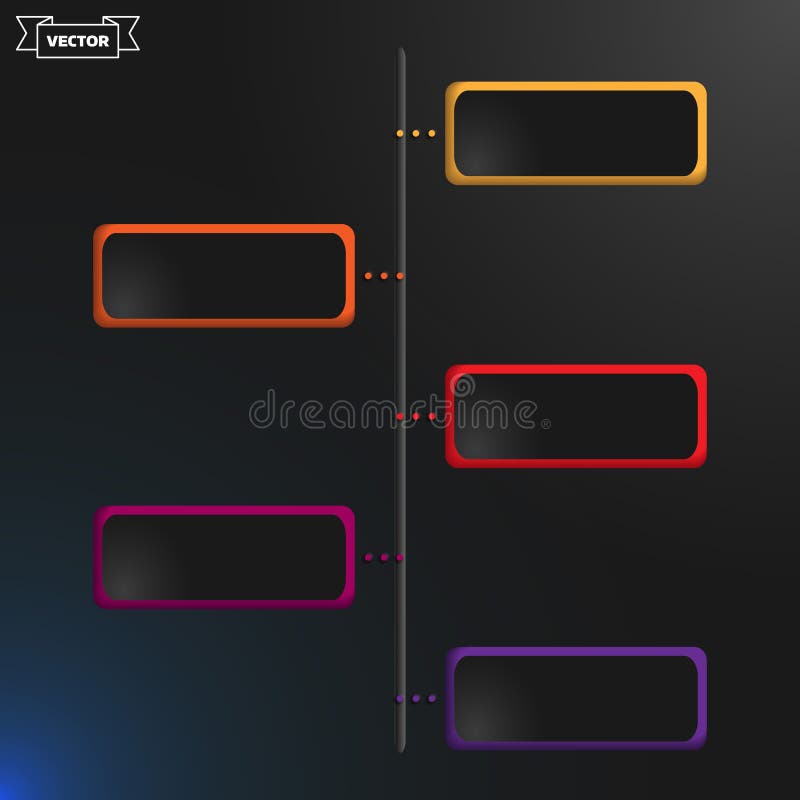 VECTOR

dreamstime®